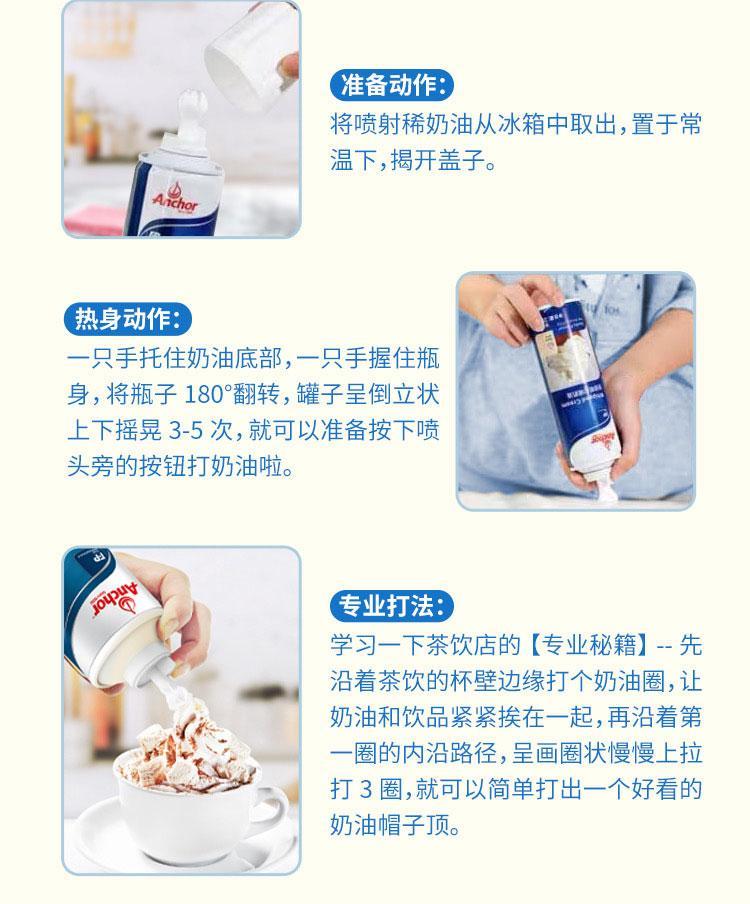 Anchor

准备动作:
将喷射稀奶油从冰箱中取出,置于常温下,揭开盖子。

热身动作:
一只手托住奶油底部,一只手握住瓶身,将瓶子 180°翻转,罐子呈倒立状上下摇晃 3-5 次,就可以准备按下喷头旁的按钮打奶油啦。

Anchor

Anchor

专业打法:
学习一下茶饮店的【专业秘籍】-- 先沿着茶饮的杯壁边缘打个奶油圈,让奶油和饮品紧紧挨在一起,再沿着第一圈的内沿路径,呈画圈状慢慢上拉打 3 圈,就可以简单打出一个好看的奶油帽子顶。