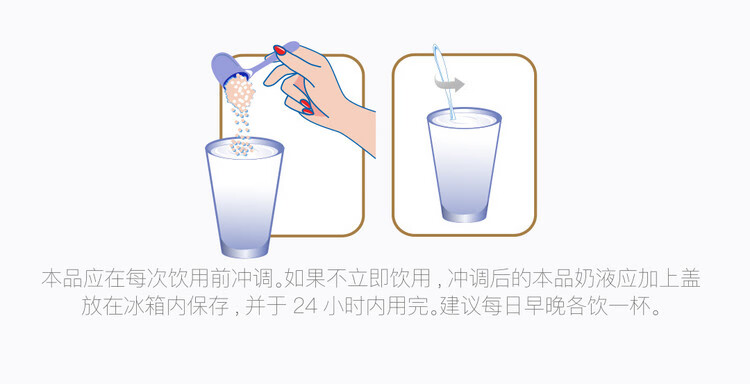 本品应在每次饮用前冲调。如果不立即饮用，冲调后的本品奶液应加上盖放在冰箱内保存，并于 24 小时内用完。建议每日早晚各饮一杯。