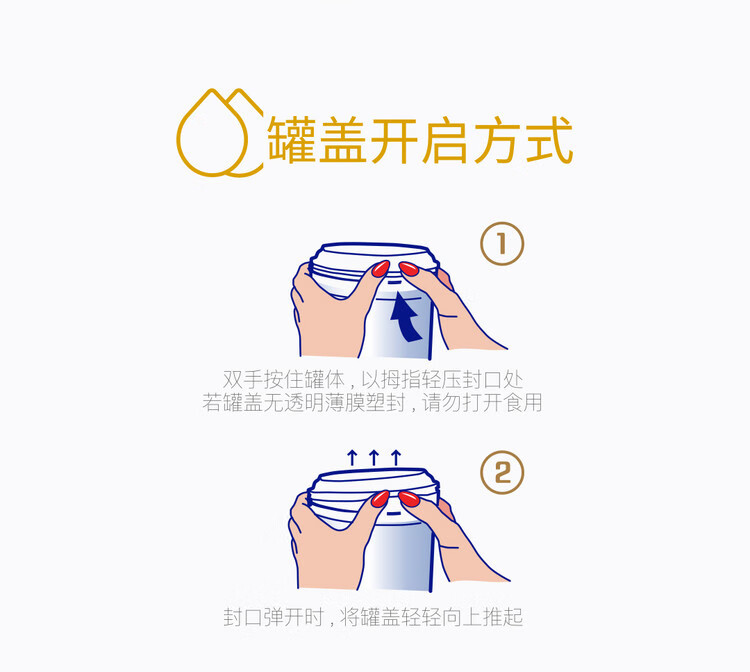 罐盖开启方式

1

双手按住罐体，以拇指轻压封口处
若罐盖无透明薄膜塑封，请勿打开食用

2

封口弹开时，将罐盖轻轻向上推起