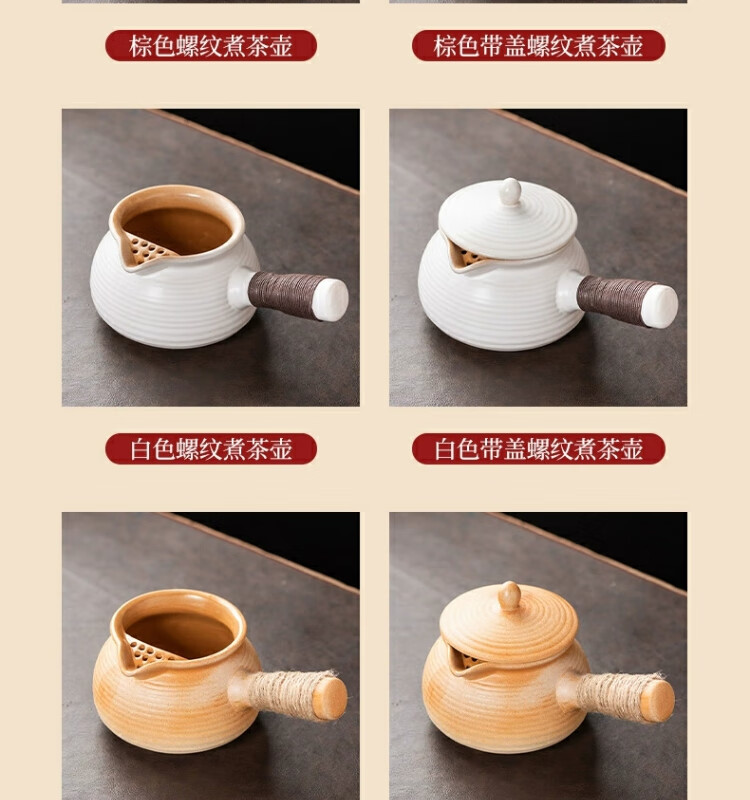 棕色螺纹煮茶壶

棕色带盖螺纹煮茶壶

白色螺纹煮茶壶

白色带盖螺纹煮茶壶