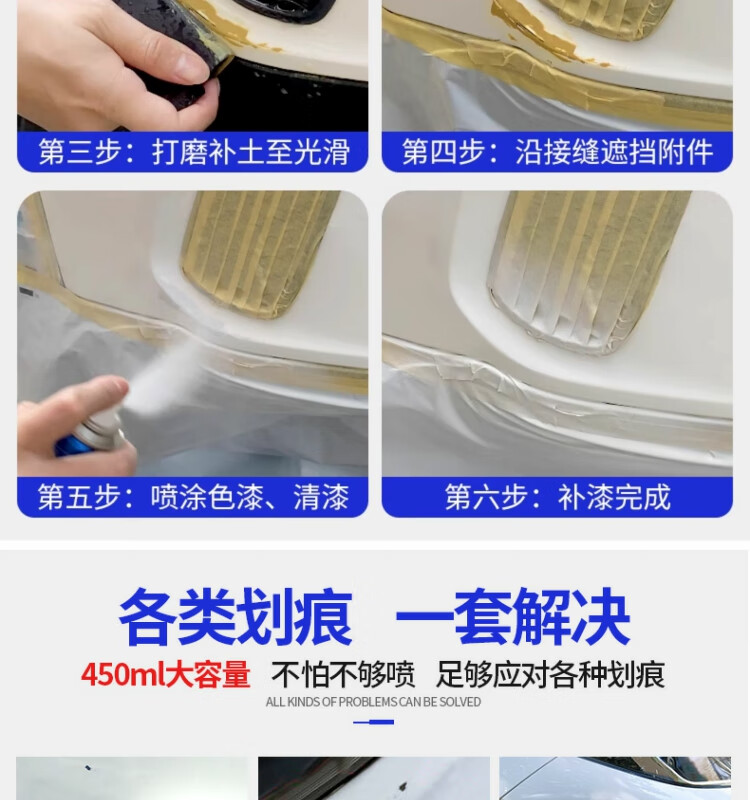 第三步：打磨补土至光滑

第四步：沿接缝遮挡附件

第五步：喷涂色漆、清漆

第六步：补漆完成

各类划痕 一套解决

450ml大容量 不怕不够喷 足够应对各种划痕

ALL KINDS OF PROBLEMS CAN BE SOLVED