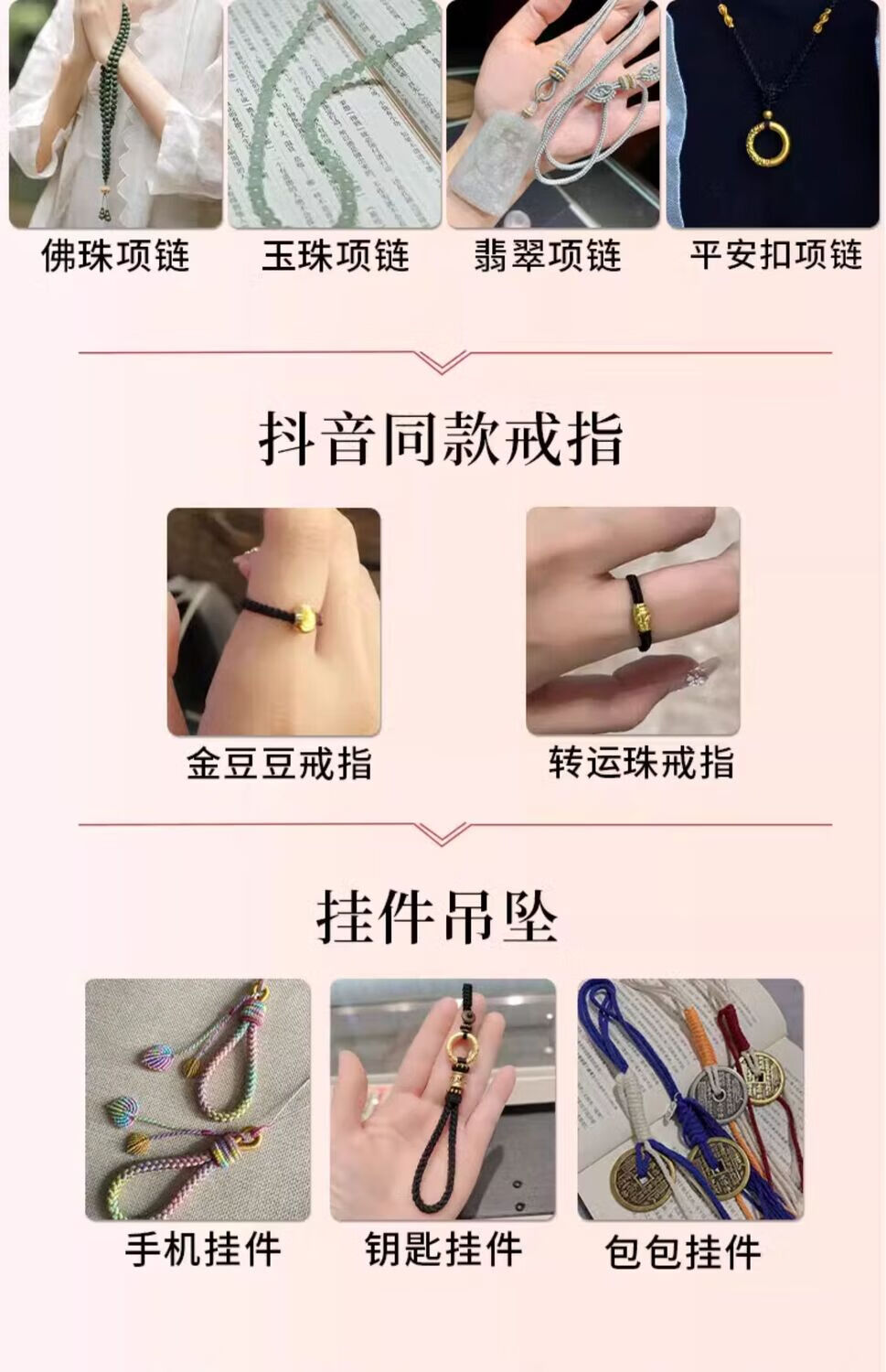 佛珠项链

玉珠项链

翡翠项链

平安扣项链

抖音同款戒指

金豆豆戒指

转运珠戒指

挂件吊坠

手机挂件

钥匙挂件

包包挂件