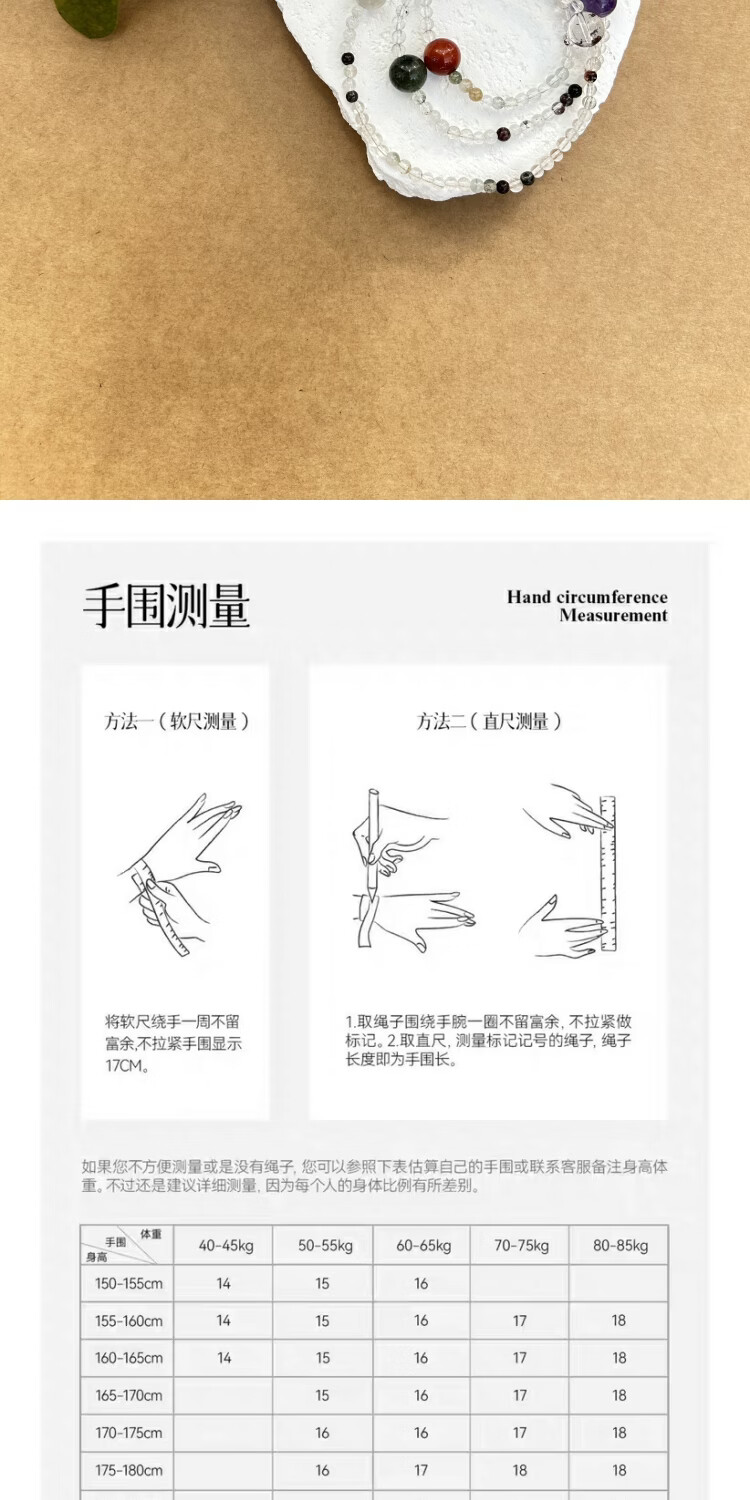 手围测量

Hand circumference Measurement

方法一（软尺测量）

将软尺绕手一周不留富余,不拉紧手围显示17CM。

方法二（直尺测量）

1.取绳子围绕手腕一圈不留富余, 不拉紧做标记。2.取直尺, 测量标记记号的绳子, 绳子长度即为手围长。

如果您不方便测量或是没有绳子, 您可以参照下表估算自己的手围或联系客服备注身高体重。不过还是建议详细测量, 因为每个人的身体比例有所差别。

| 体重 手围 身高 | 40-45kg | 50-55kg | 60-65kg | 70-75kg | 80-85kg |
|---|---|---|---|---|---|
| 150-155cm | 14 | 15 | 16 | | |
| 155-160cm | 14 | 15 | 16 | 17 | 18 |
| 160-165cm | 14 | 15 | 16 | 17 | 18 |
| 165-170cm | | 15 | 16 | 17 | 18 |
| 170-175cm | | 16 | 16 | 17 | 18 |
| 175-180cm | | 16 | 17 | 18 | 18 |