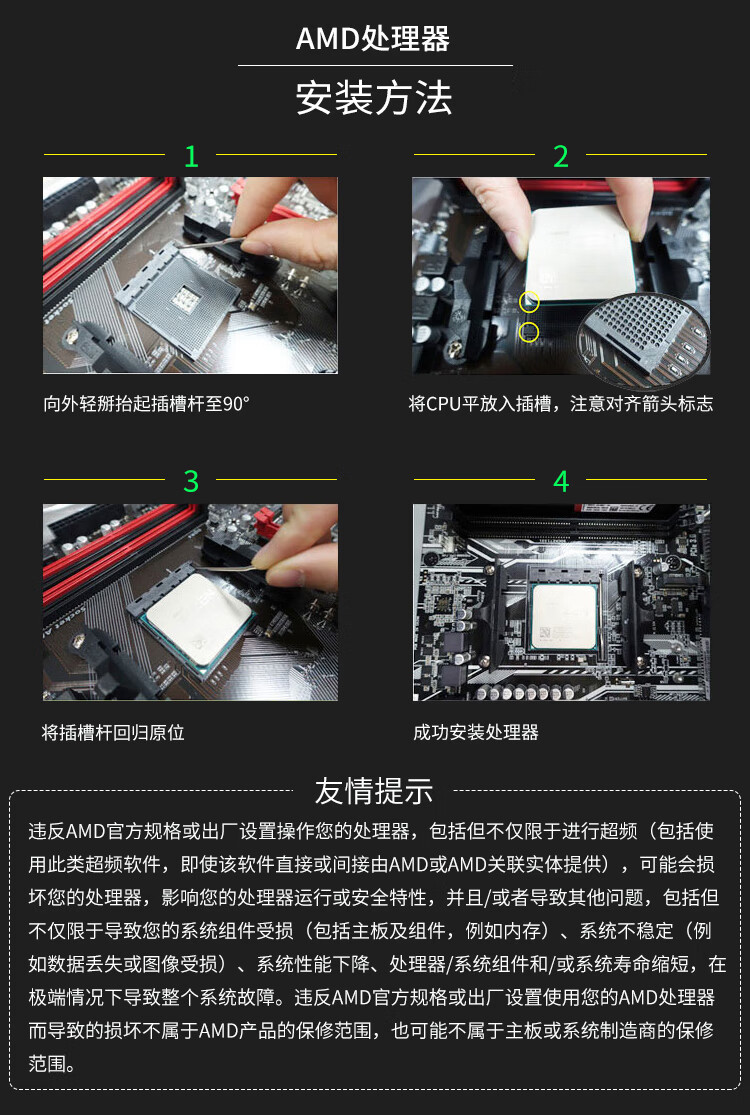 AMD处理器

安装方法

1

向外轻掰抬起插槽杆至90°

2

将CPU平放入插槽，注意对齐箭头标志

3

将插槽杆回归原位

4

成功安装处理器

友情提示

违反AMD官方规格或出厂设置操作您的处理器，包括但不仅限于进行超频（包括使用此类超频软件，即使该软件直接或间接由AMD或AMD关联实体提供），可能会损坏您的处理器，影响您的处理器运行或安全特性，并且/或者导致其他问题，包括但不仅限于导致您的系统组件受损（包括主板及组件，例如内存）、系统不稳定（例如数据丢失或图像受损）、系统性能下降、处理器/系统组件和/或系统寿命缩短，在极端情况下导致整个系统故障。违反AMD官方规格或出厂设置使用您的AMD处理器而导致的损坏不属于AMD产品的保修范围，也可能不属于主板或系统制造商的保修范围。