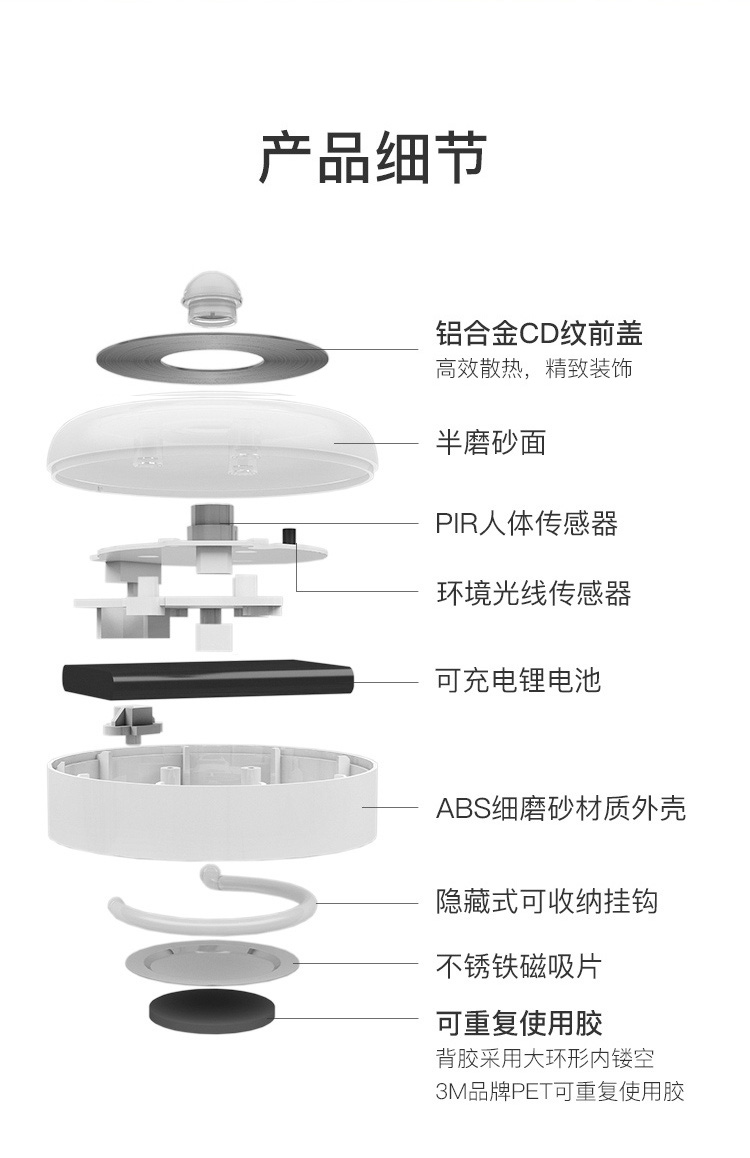 产品细节

铝合金CD纹前盖
高效散热，精致装饰

半磨砂面

PIR人体传感器

环境光线传感器

可充电锂电池

ABS细磨砂材质外壳

隐藏式可收纳挂钩

不锈铁磁吸片

可重复使用胶
背胶采用大环形内镂空
3M品牌PET可重复使用胶