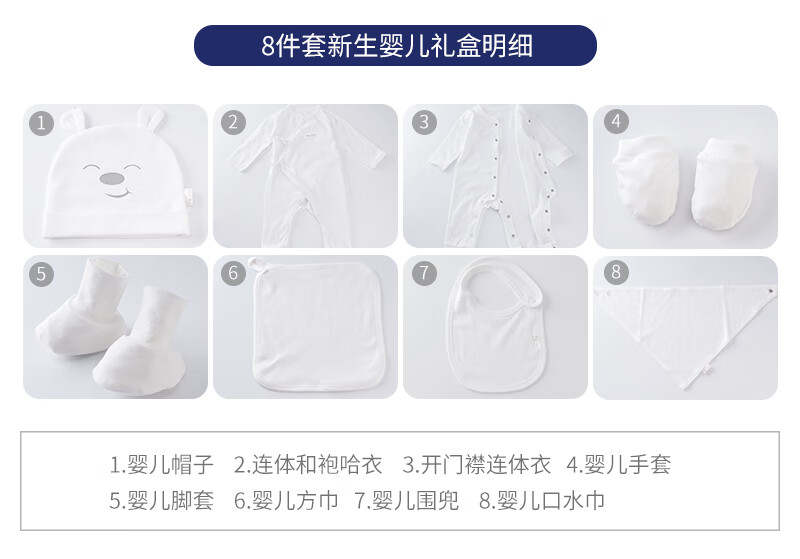 8件套新生婴儿礼盒明细

1

2

3

4

5

6

7

8

1.婴儿帽子 2.连体和袍哈衣 3.开门襟连体衣 4.婴儿手套
5.婴儿脚套 6.婴儿方巾 7.婴儿围兜 8.婴儿口水巾