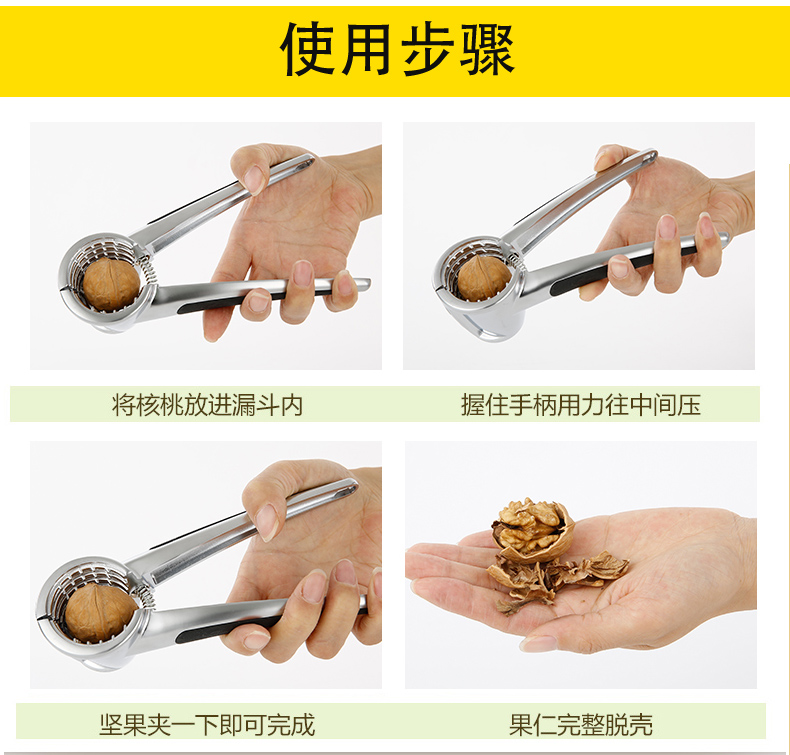 使用步骤

将核桃放进漏斗内

握住手柄用力往中间压

坚果夹一下即可完成

果仁完整脱壳