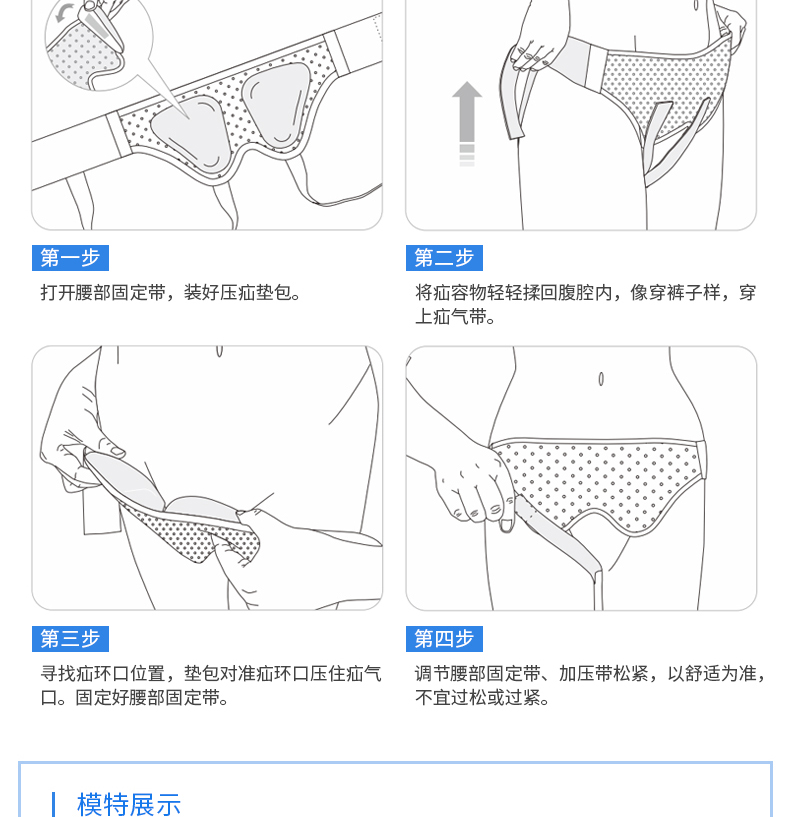 第一步

打开腰部固定带，装好压疝垫包。

第二步

将疝容物轻轻揉回腹腔内，像穿裤子样，穿上疝气带。

第三步

寻找疝环口位置，垫包对准疝环口压住疝气口。固定好腰部固定带。

第四步

调节腰部固定带、加压带松紧，以舒适为准，不宜过松或过紧。

模特展示