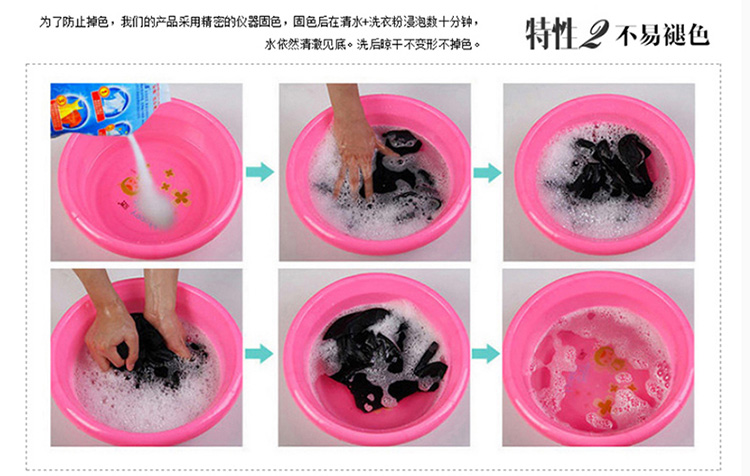 为了防止掉色，我们的产品采用精密的仪器固色，固色后在清水+洗衣粉浸泡数十分钟，水依然清澈见底。洗后晾干不变形不掉色。

特性2 不易褪色