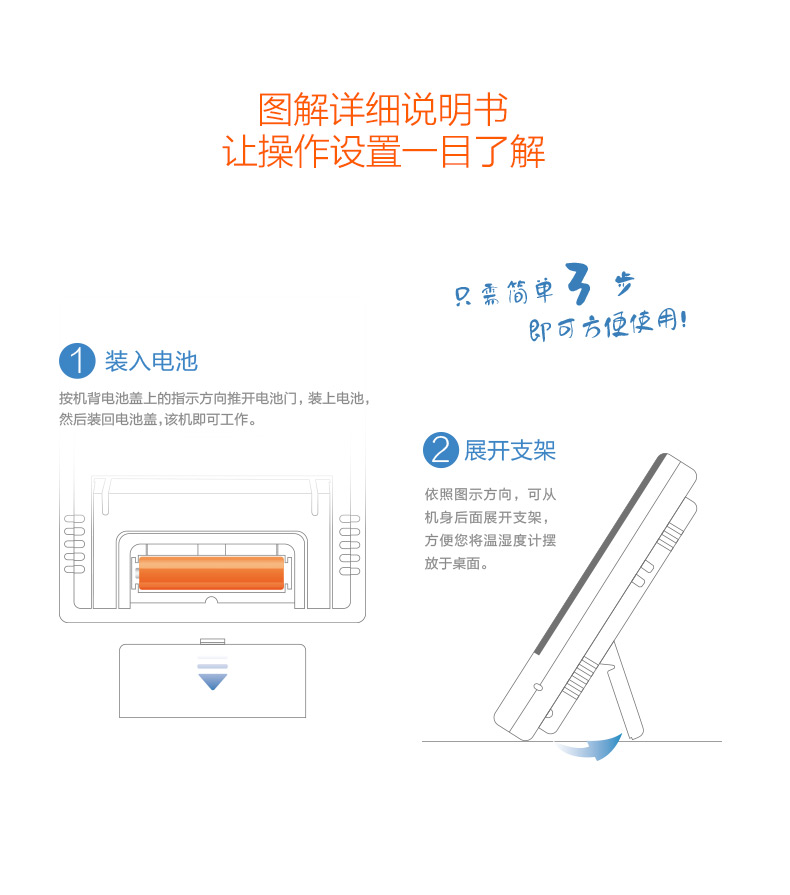 图解详细说明书
让操作设置一目了解

只需简单 3 步
即可方便使用!

1 装入电池

按机背电池盖上的指示方向推开电池门，装上电池，然后装回电池盖，该机即可工作。

2 展开支架

依照图示方向，可从机身后面展开支架，方便您将温湿度计摆放于桌面。