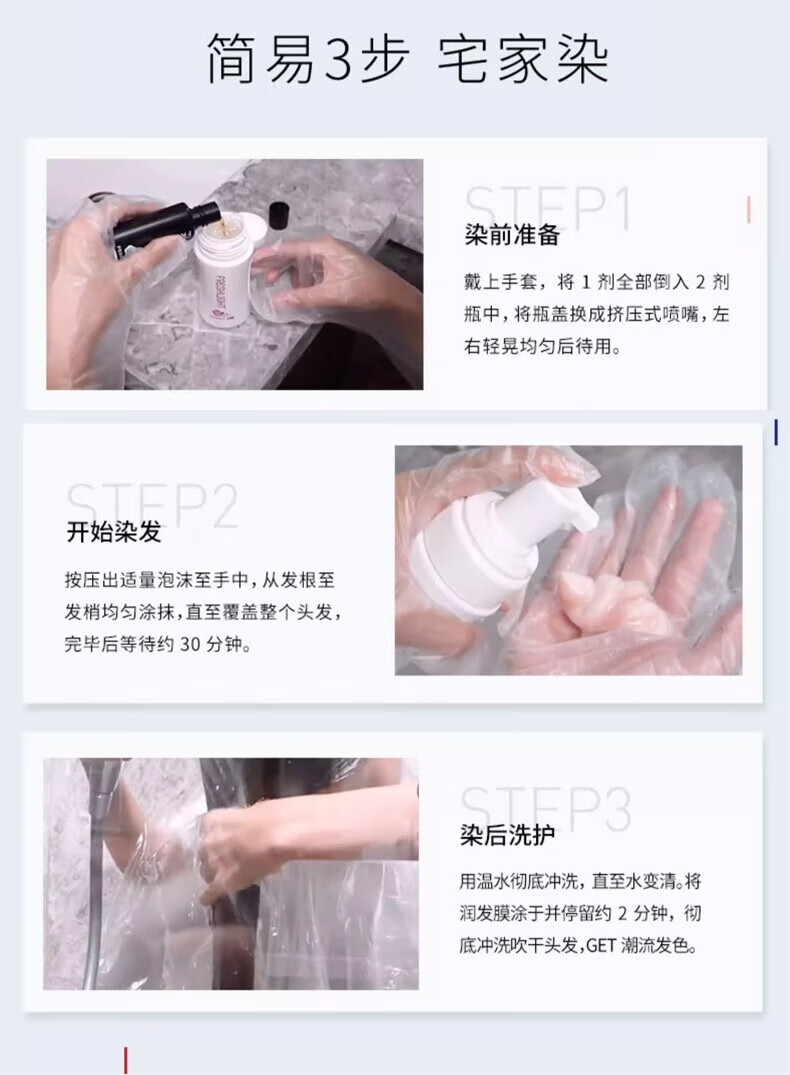 简易3步 宅家染

STEP1
染前准备
戴上手套，将 1 剂全部倒入 2 剂瓶中，将瓶盖换成挤压式喷嘴，左右轻晃均匀后待用。

STEP2
开始染发
按压出适量泡沫至手中，从发根至发梢均匀涂抹，直至覆盖整个头发，完毕后等待约 30 分钟。

STEP3
染后洗护
用温水彻底冲洗，直至水变清。将润发膜涂于并停留约 2 分钟，彻底冲洗吹干头发，GET 潮流发色。