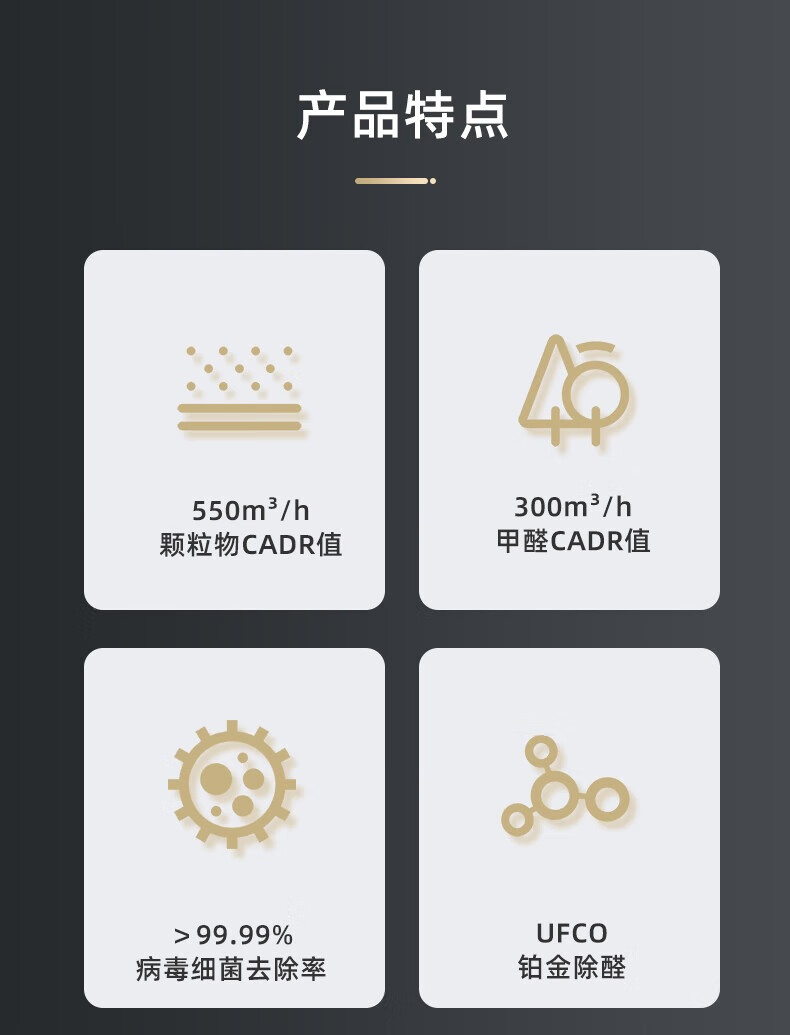 产品特点

$550m^3/h$
颗粒物CADR值

$300m^3/h$
甲醛CADR值

>99.99%
病毒细菌去除率

UFCO
铂金除醛