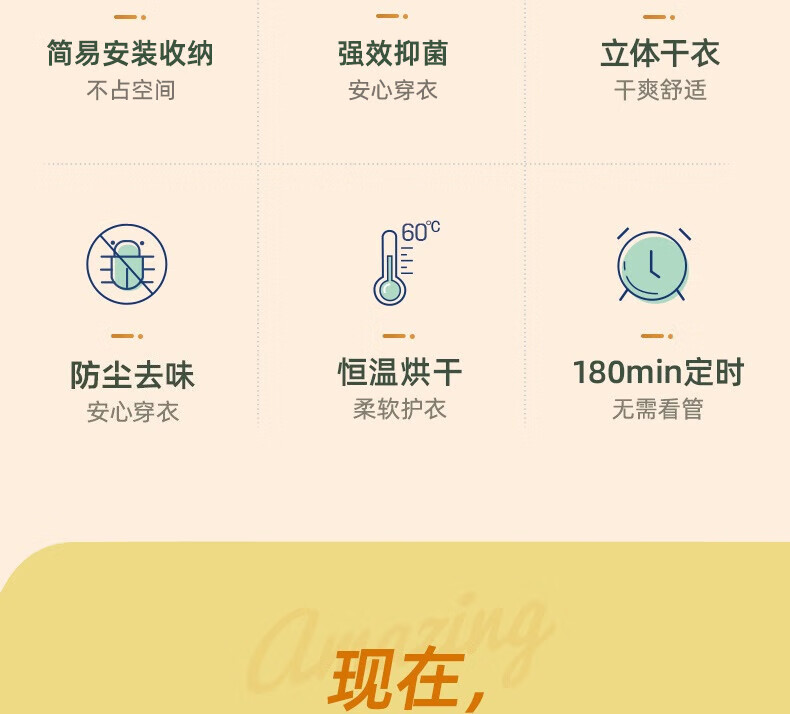 简易安装收纳
不占空间

强效抑菌
安心穿衣

立体干衣
干爽舒适

防尘去味
安心穿衣

60℃

恒温烘干
柔软护衣

180min定时
无需看管

Amazing

现在，