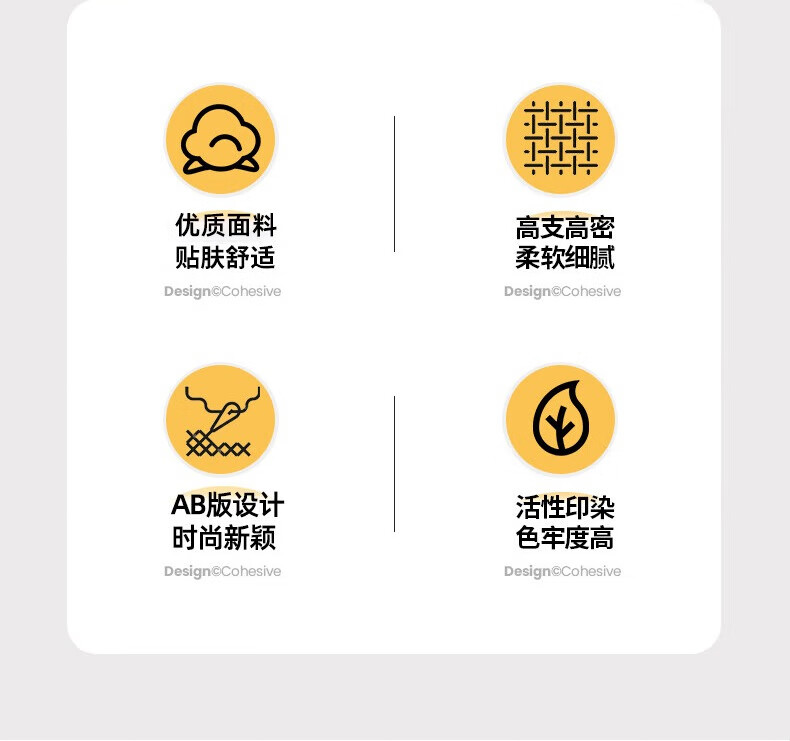 优质面料
贴肤舒适

Design©Cohesive

高支高密
柔软细腻

Design©Cohesive

AB版设计
时尚新颖

Design©Cohesive

活性印染
色牢度高

Design©Cohesive