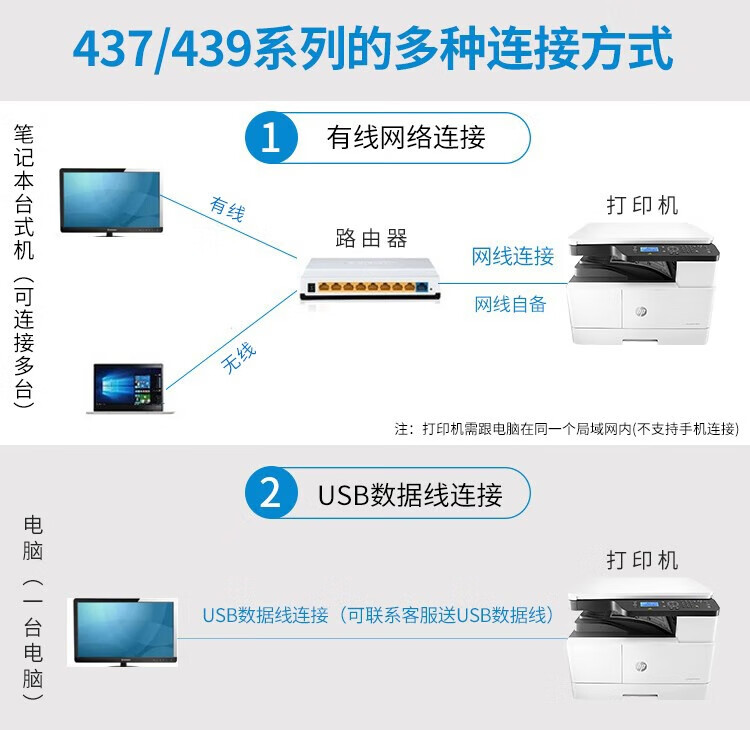 437/439系列的多种连接方式

1 有线网络连接

笔记本台式机（可连接多台）

有线

无线

路由器

网线连接

网线自备

打印机

注：打印机需跟电脑在同一个局域网内(不支持手机连接)

2 USB数据线连接

电脑（一台电脑）

USB数据线连接（可联系客服送USB数据线）

打印机