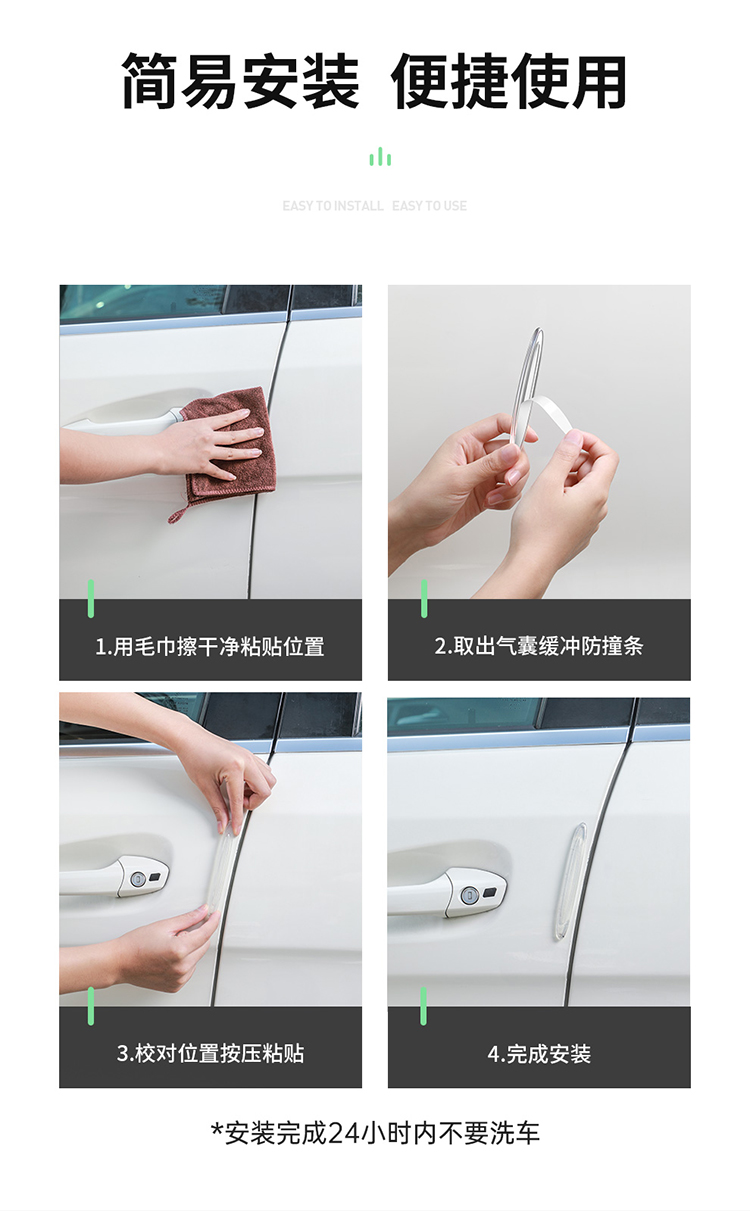 简易安装 便捷使用

EASY TO INSTALL EASY TO USE

1.用毛巾擦干净粘贴位置

2.取出气囊缓冲防撞条

3.校对位置按压粘贴

4.完成安装

*安装完成24小时内不要洗车