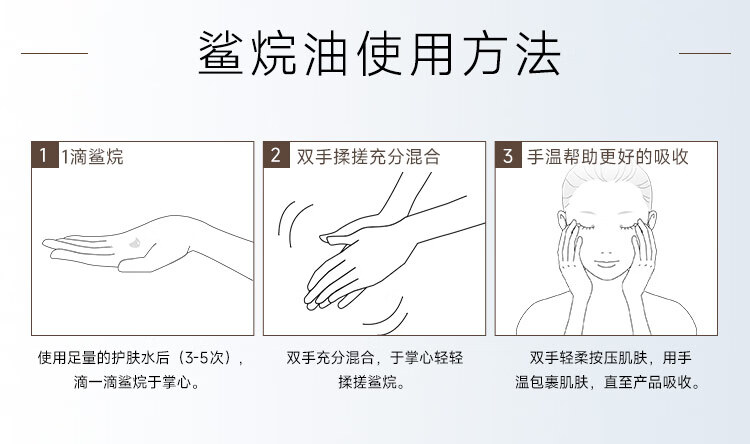 鲨烷油使用方法

1 1滴鲨烷

使用足量的护肤水后（3-5次），滴一滴鲨烷于掌心。

2 双手揉搓充分混合

双手充分混合，于掌心轻轻揉搓鲨烷。

3 手温帮助更好的吸收

双手轻柔按压肌肤，用手温包裹肌肤，直至产品吸收。