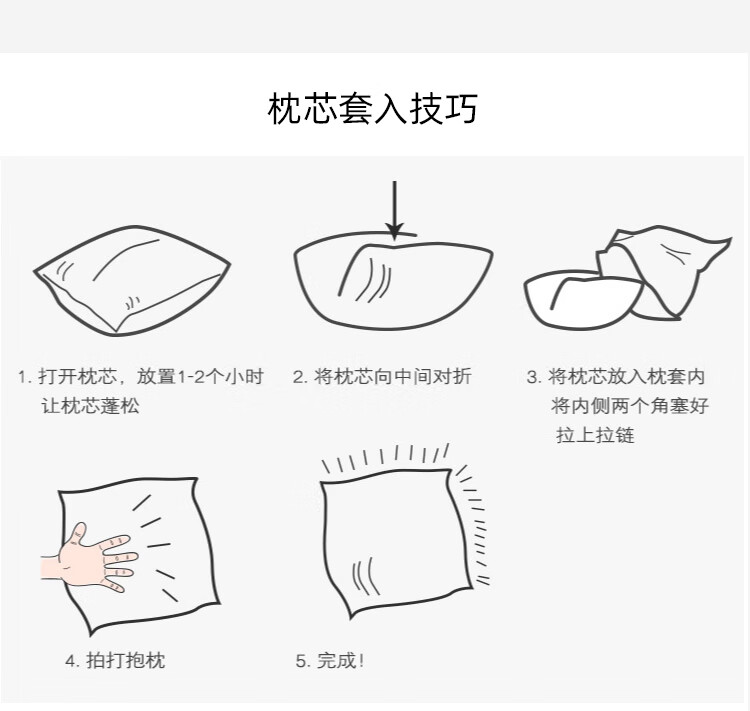 枕芯套入技巧

1. 打开枕芯，放置1-2个小时
让枕芯蓬松

2. 将枕芯向中间对折

3. 将枕芯放入枕套内
将内侧两个角塞好
拉上拉链

4. 拍打抱枕

5. 完成!