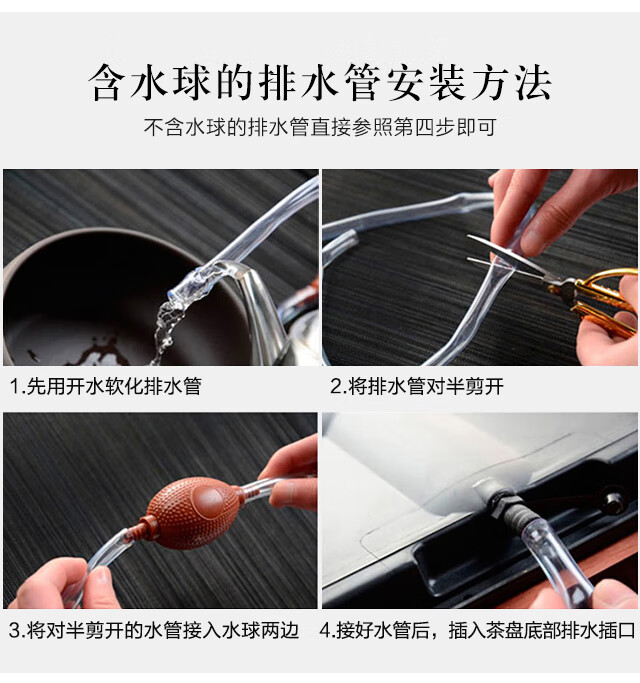 含水球的排水管安装方法

不含水球的排水管直接参照第四步即可

1.先用开水软化排水管

2.将排水管对半剪开

3.将对半剪开的水管接入水球两边

4.接好水管后，插入茶盘底部排水插口