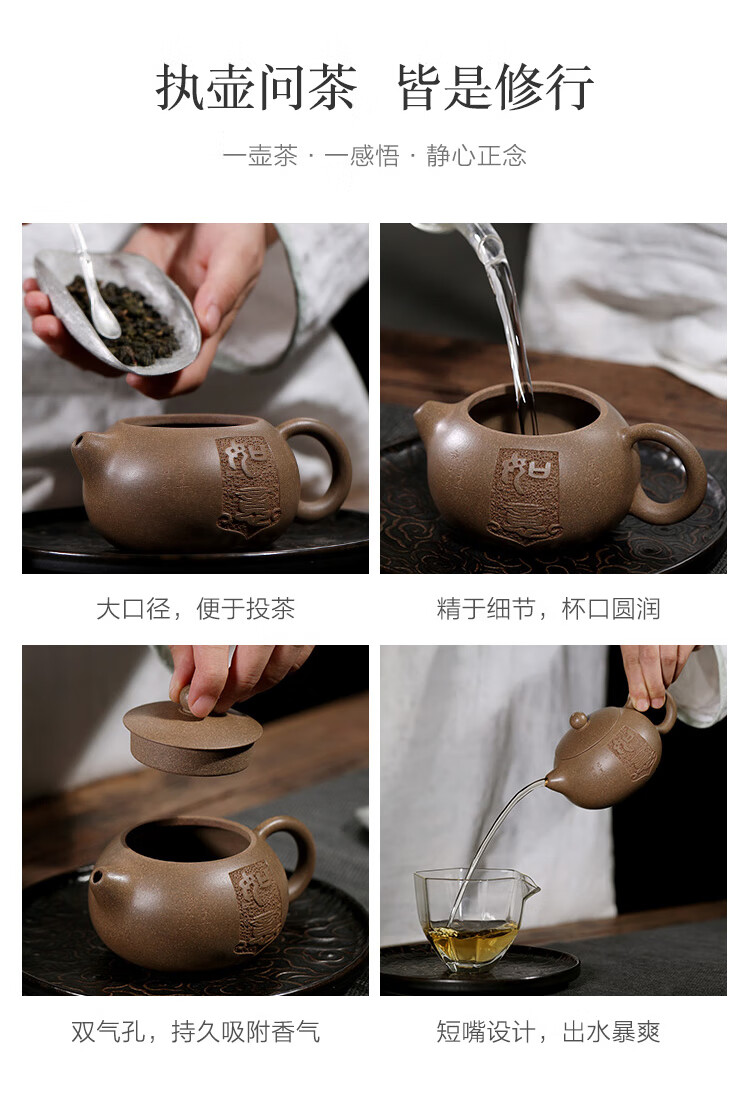 执壶问茶 皆是修行

一壶茶 · 一感悟 · 静心正念

大口径，便于投茶

精于细节，杯口圆润

双气孔，持久吸附香气

短嘴设计，出水暴爽