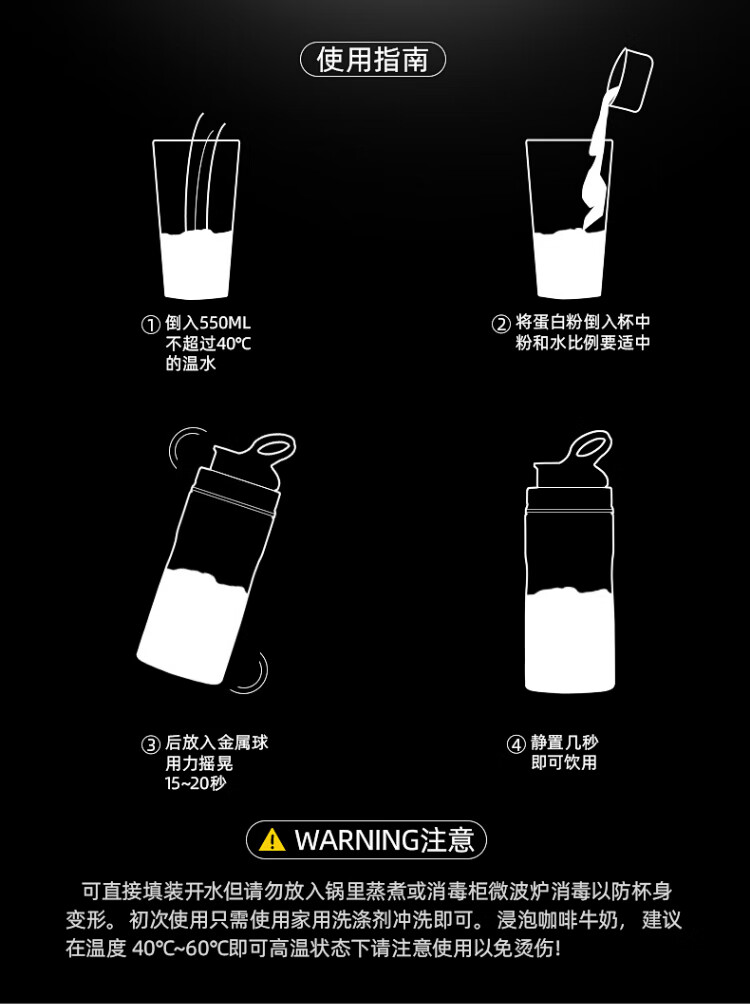 使用指南

① 倒入550ML 不超过40℃ 的温水

② 将蛋白粉倒入杯中 粉和水比例要适中

③ 后放入金属球 用力摇晃 15~20秒

④ 静置几秒 即可饮用

WARNING注意

可直接填装开水但请勿放入锅里蒸煮或消毒柜微波炉消毒以防杯身变形。初次使用只需使用家用洗涤剂冲洗即可。浸泡咖啡牛奶，建议在温度 40℃~60℃即可高温状态下请注意使用以免烫伤！