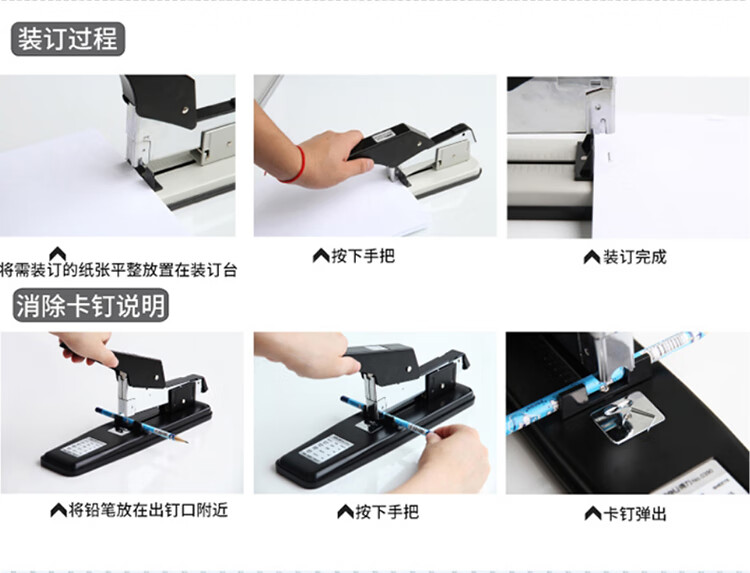 装订过程

将需装订的纸张平整放置在装订台

按下手把

装订完成

消除卡钉说明

将铅笔放在出钉口附近

按下手把

卡钉弹出