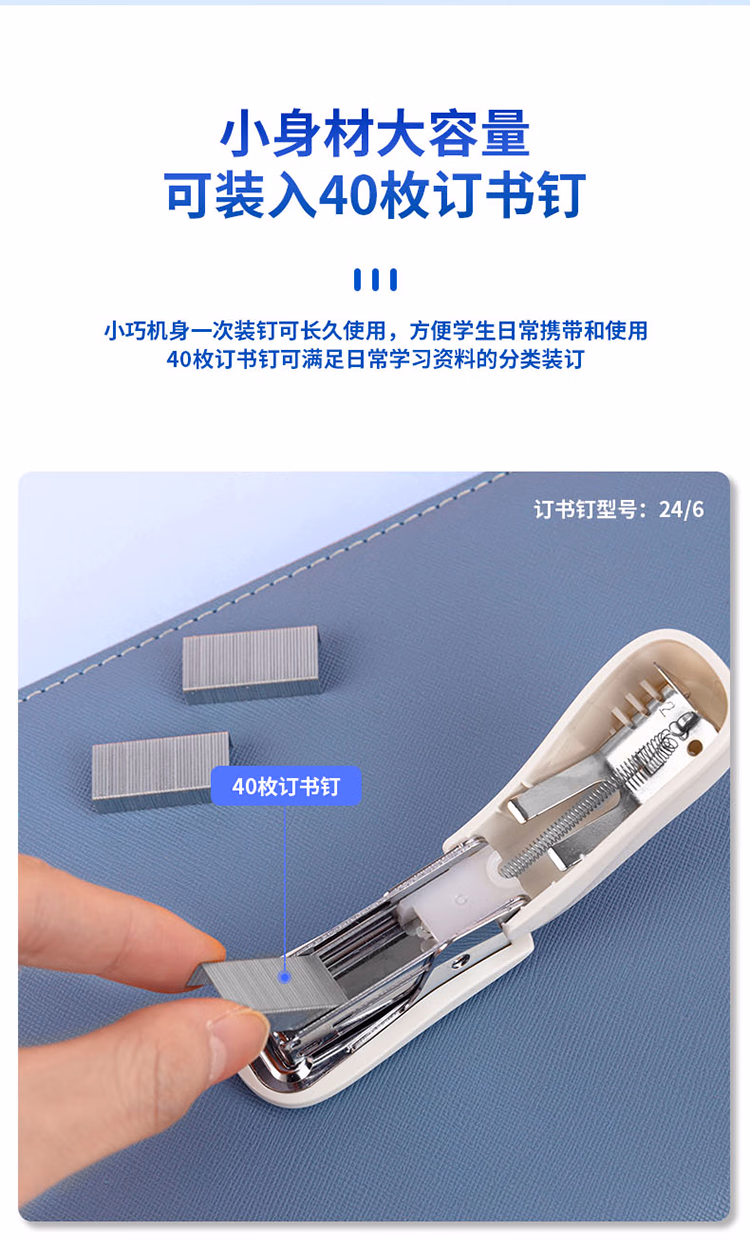 小身材大容量
可装入40枚订书钉

小巧机身一次装钉可长久使用，方便学生日常携带和使用
40枚订书钉可满足日常学习资料的分类装订

订书钉型号：24/6

40枚订书钉