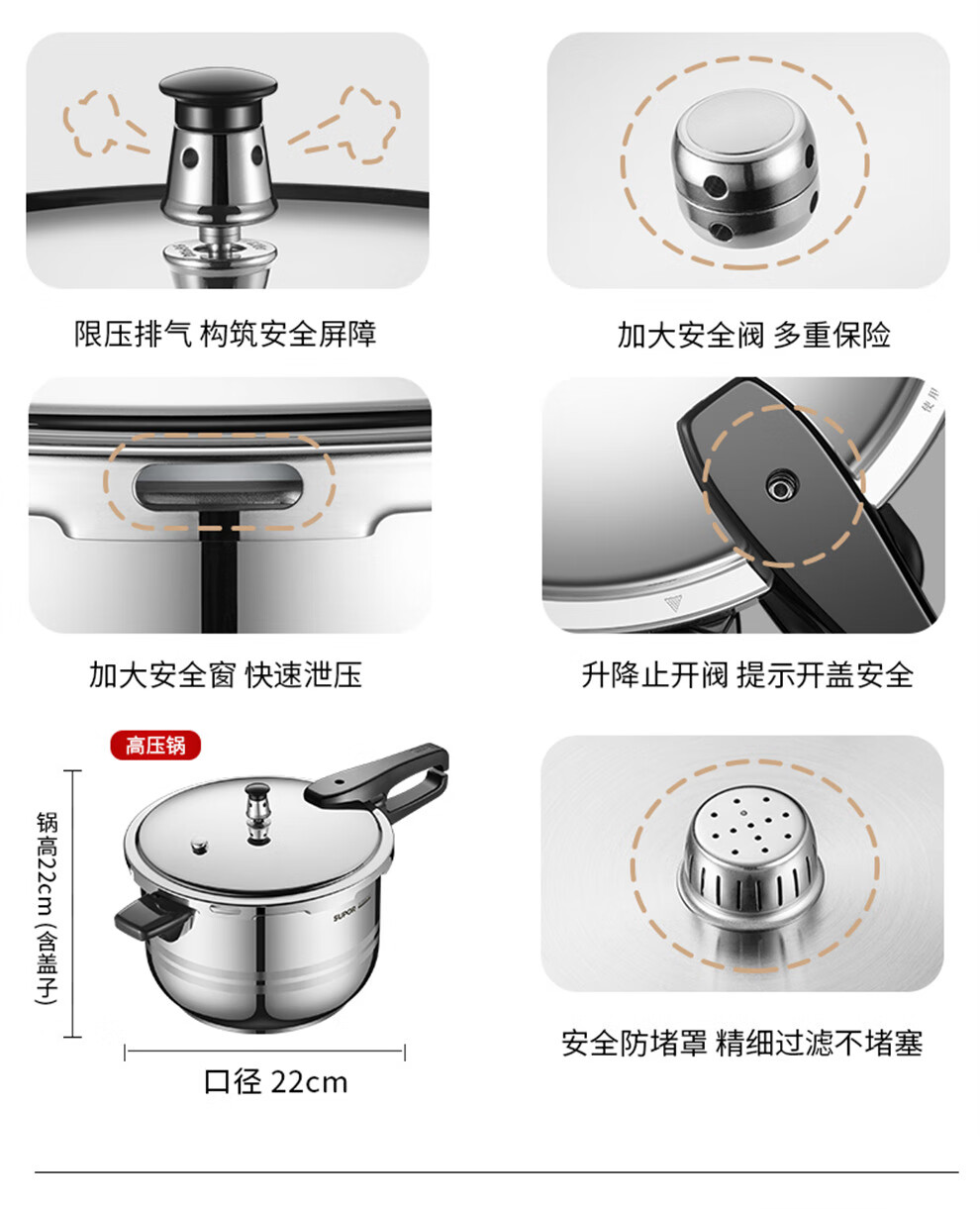 限压排气 构筑安全屏障

加大安全阀 多重保险

加大安全窗 快速泄压

升降止开阀 提示开盖安全

高压锅

锅高22cm（含盖子）

SUPOR

口径 22cm

安全防堵罩 精细过滤不堵塞