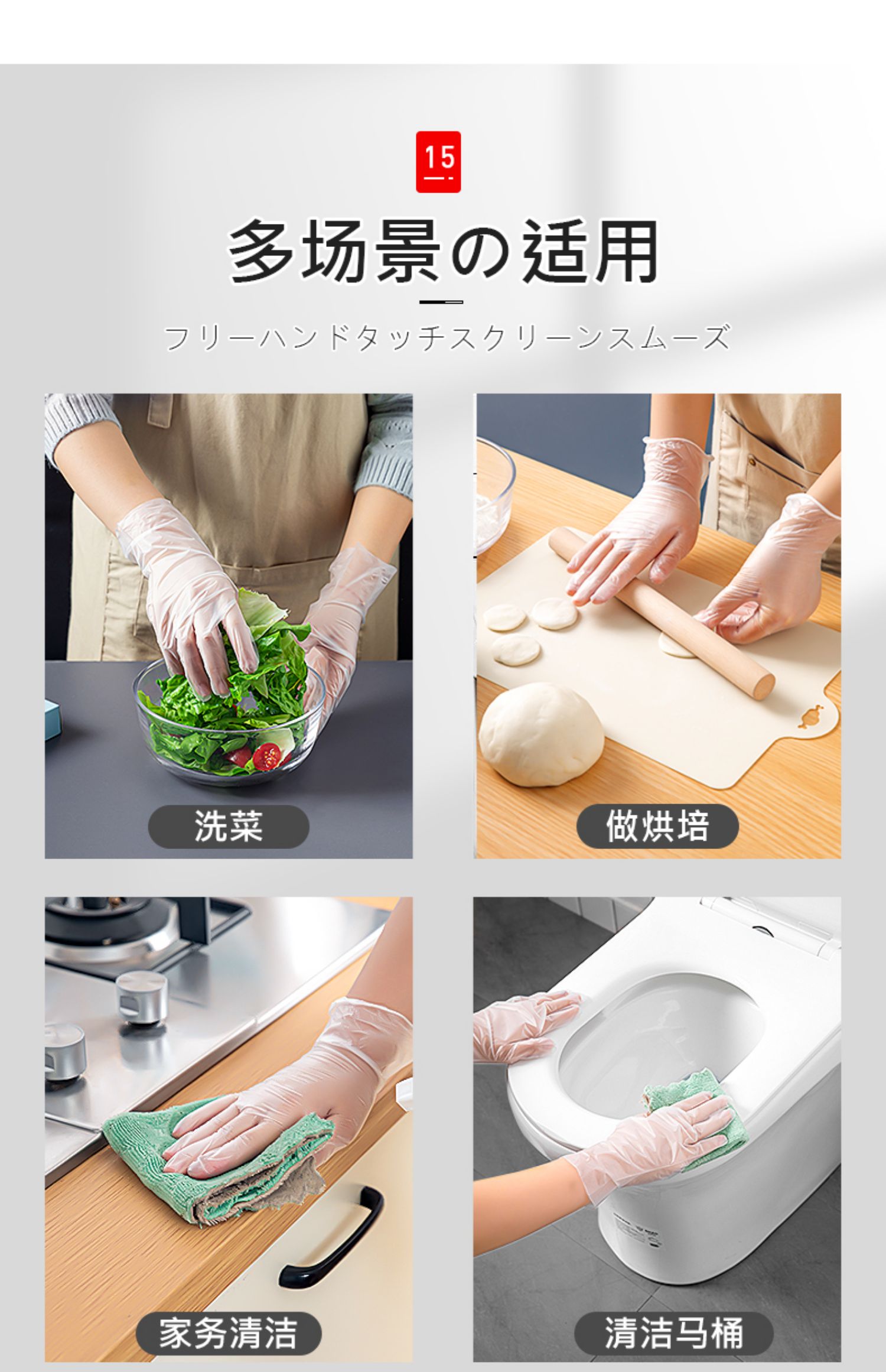 15

多场景の适用

フリーハンドタッチスクリーンスムーズ

洗菜

做烘培

家务清洁

清洁马桶