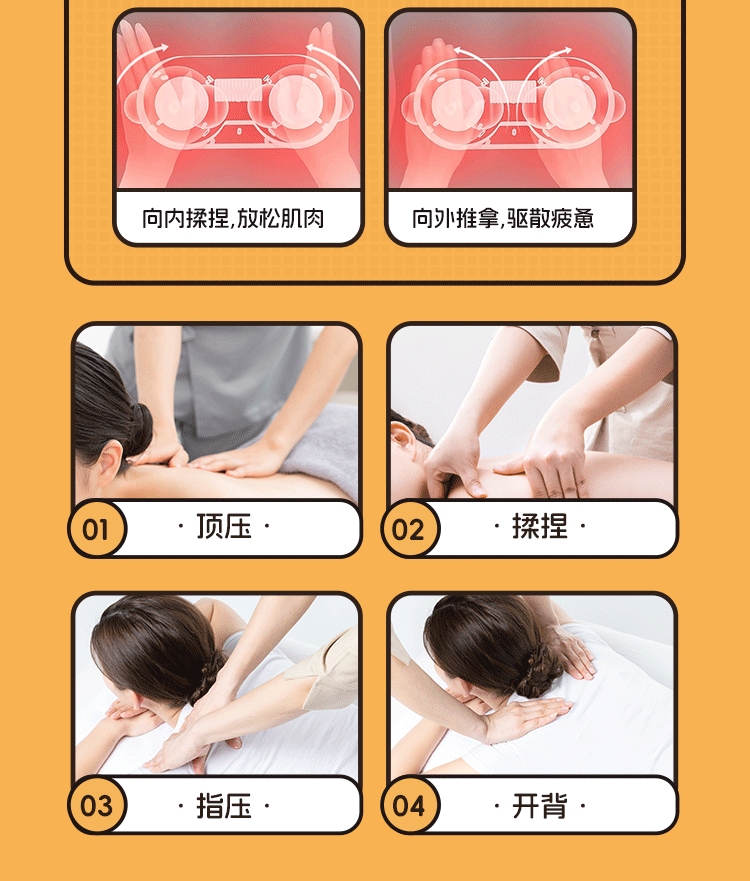 向内揉捏,放松肌肉

向外推拿,驱散疲惫

01 · 顶压 ·

02 · 揉捏 ·

03 · 指压 ·

04 · 开背 ·