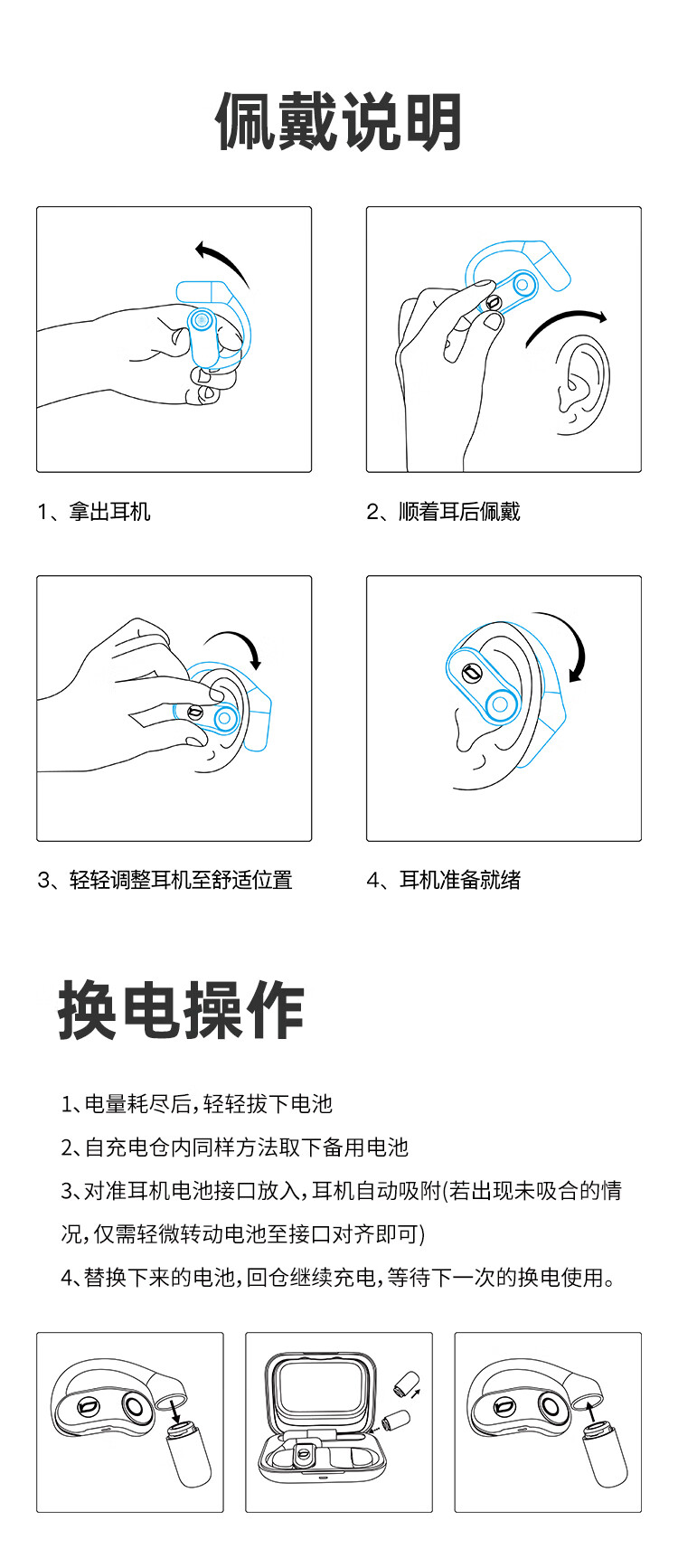 佩戴说明

1、拿出耳机

2、顺着耳后佩戴

3、轻轻调整耳机至舒适位置

4、耳机准备就绪

换电操作

1、电量耗尽后，轻轻拔下电池

2、自充电仓内同样方法取下备用电池

3、对准耳机电池接口放入，耳机自动吸附(若出现未吸合的情况，仅需轻微转动电池至接口对齐即可)

4、替换下来的电池，回仓继续充电，等待下一次的换电使用。