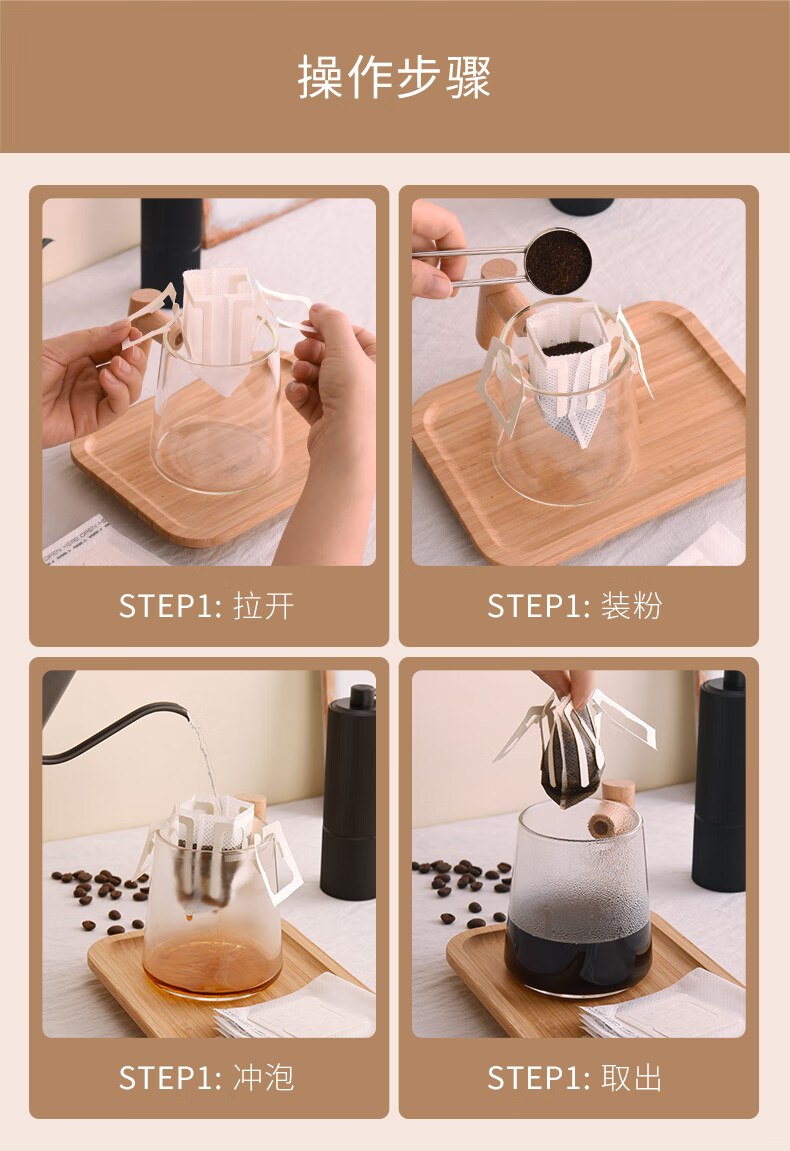 操作步骤

STEP1: 拉开

STEP1: 装粉

STEP1: 冲泡

STEP1: 取出