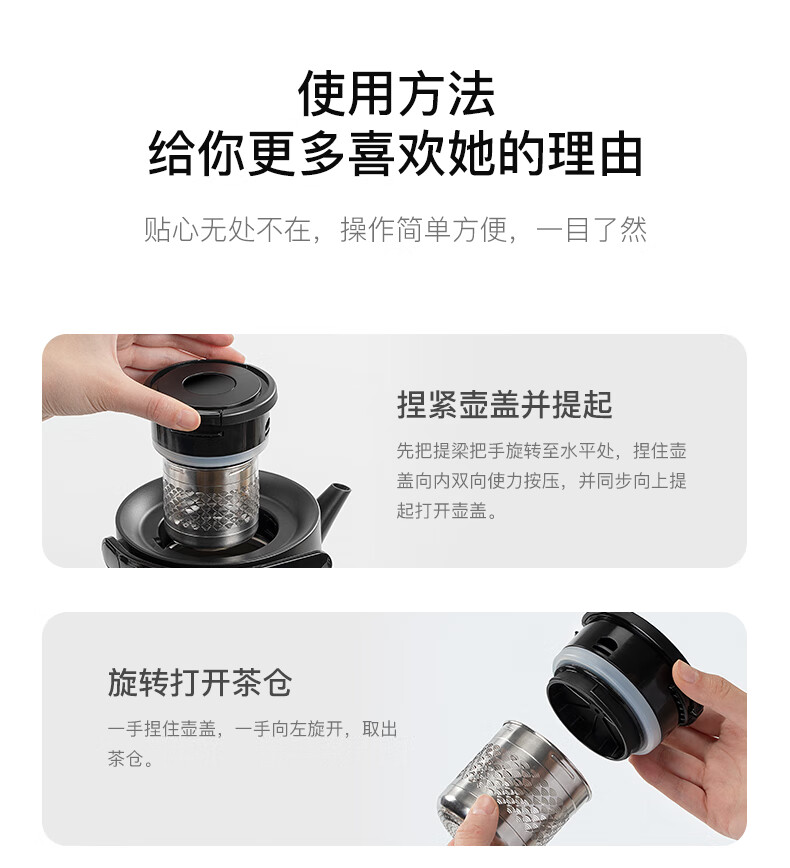 使用方法
给你更多喜欢她的理由

贴心无处不在，操作简单方便，一目了然

捏紧壶盖并提起

先把提梁把手旋转至水平处，捏住壶盖向内双向使力按压，并同步向上提起打开壶盖。

旋转打开茶仓

一手捏住壶盖，一手向左旋开，取出茶仓。