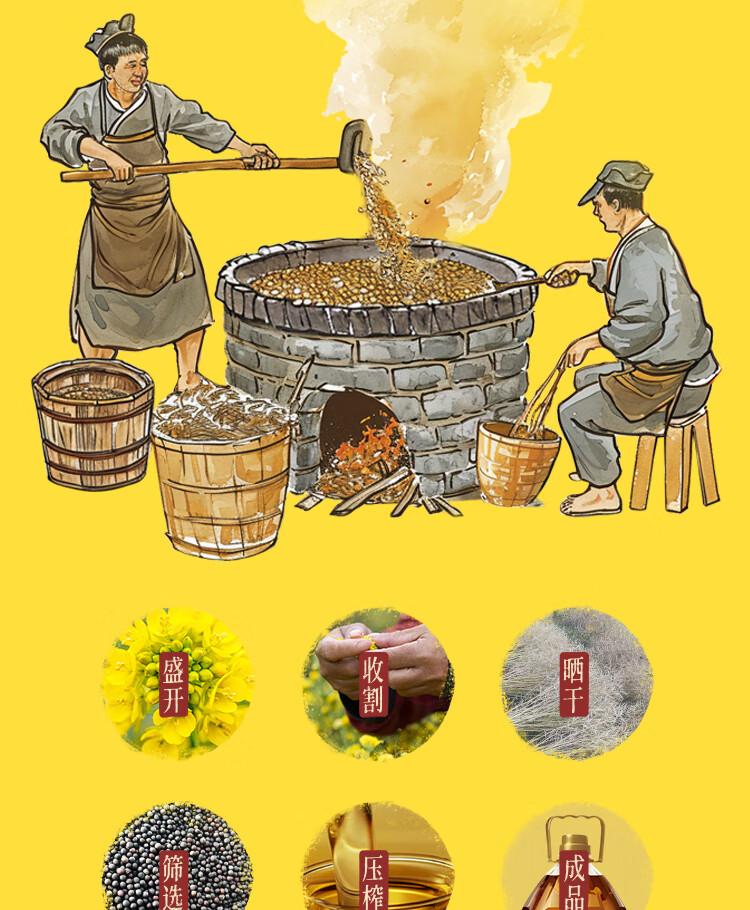 盛开

收割

晒干

筛选

压榨

成品