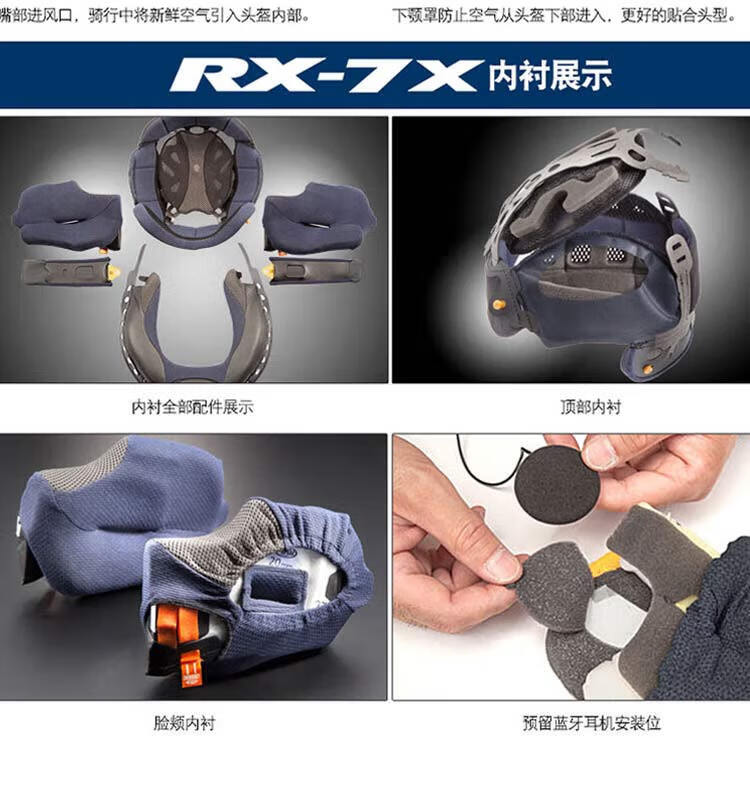 嘴部进风口，骑行中将新鲜空气引入头盔内部。

下颚罩防止空气从头盔下部进入，更好的贴合头型。

RX-7X 内衬展示

内衬全部配件展示

顶部内衬

脸颊内衬

预留蓝牙耳机安装位