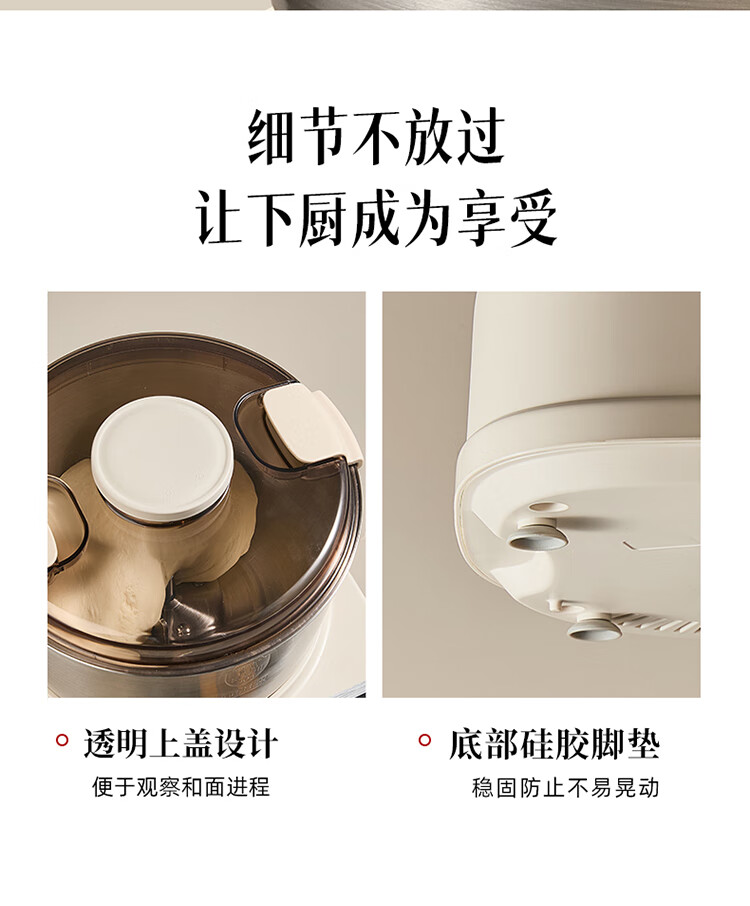 细节不放过
让下厨成为享受

透明上盖设计
便于观察和面进程

底部硅胶脚垫
稳固防止不易晃动