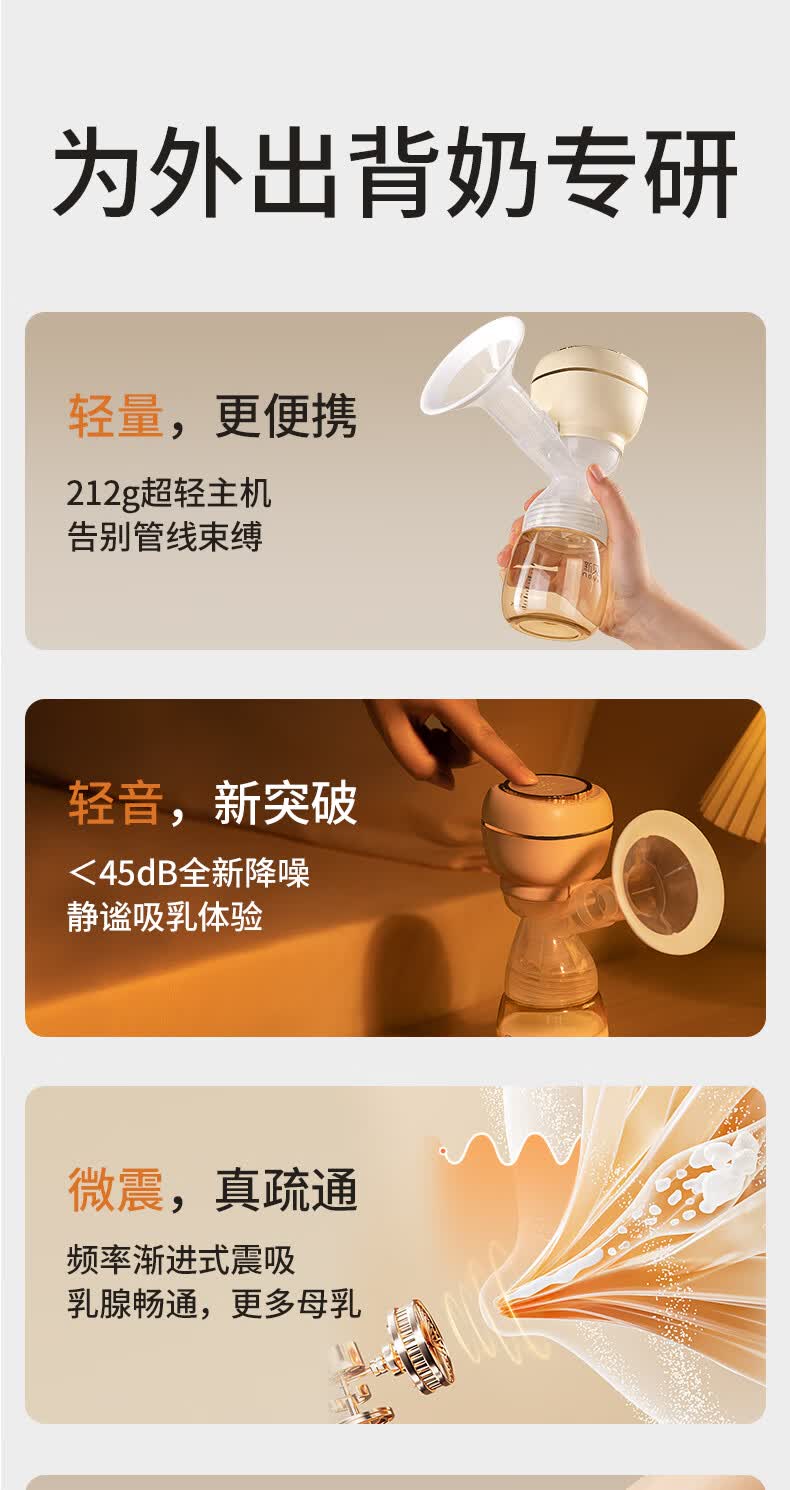 为外出背奶专研

轻量，更便携

212g超轻主机
告别管线束缚

轻音，新突破

<45dB全新降噪
静谧吸乳体验

微震，真疏通

频率渐进式震吸
乳腺畅通，更多母乳