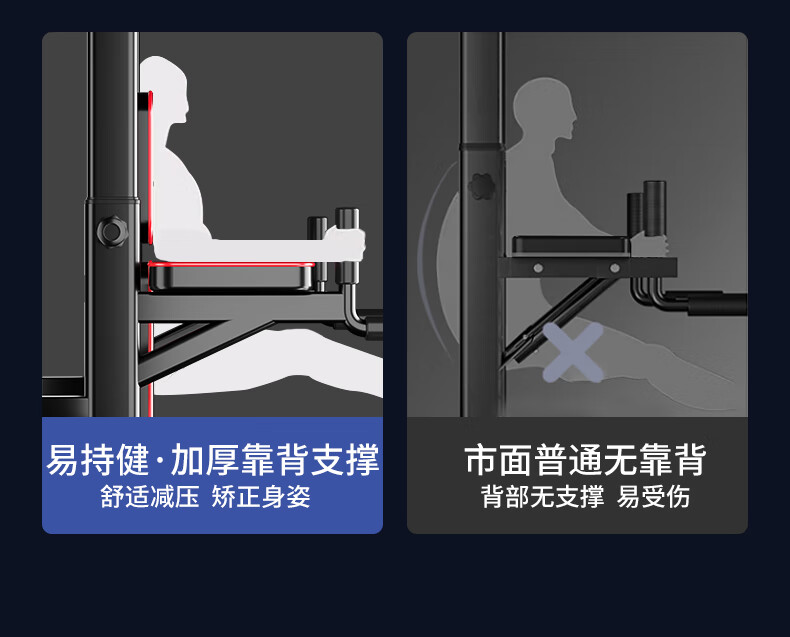 易持健·加厚靠背支撑
舒适减压 矫正身姿

市面普通无靠背
背部无支撑 易受伤