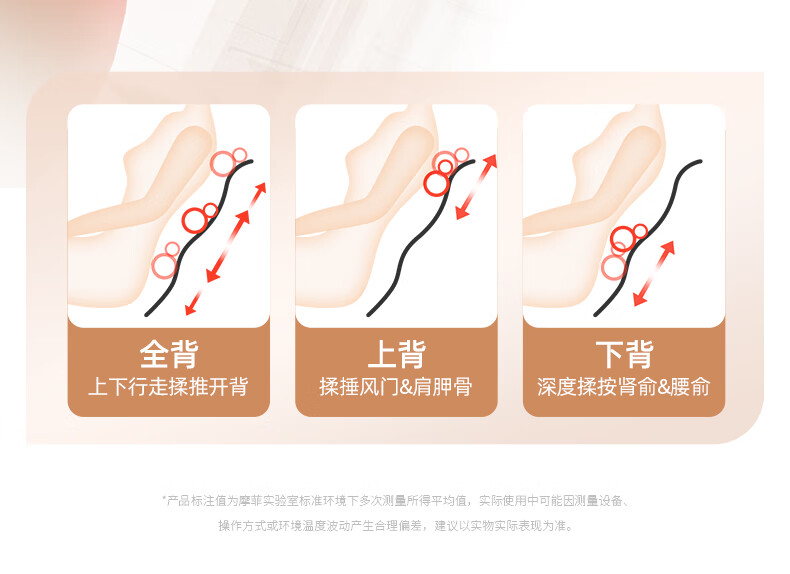 全背
上下行走揉推开背

上背
揉捶风门&肩胛骨

下背
深度揉按肾俞&腰俞

*产品标注值为摩菲实验室标准环境下多次测量所得平均值，实际使用中可能因测量设备、操作方式或环境温度波动产生合理偏差，建议以实物实际表现为准。