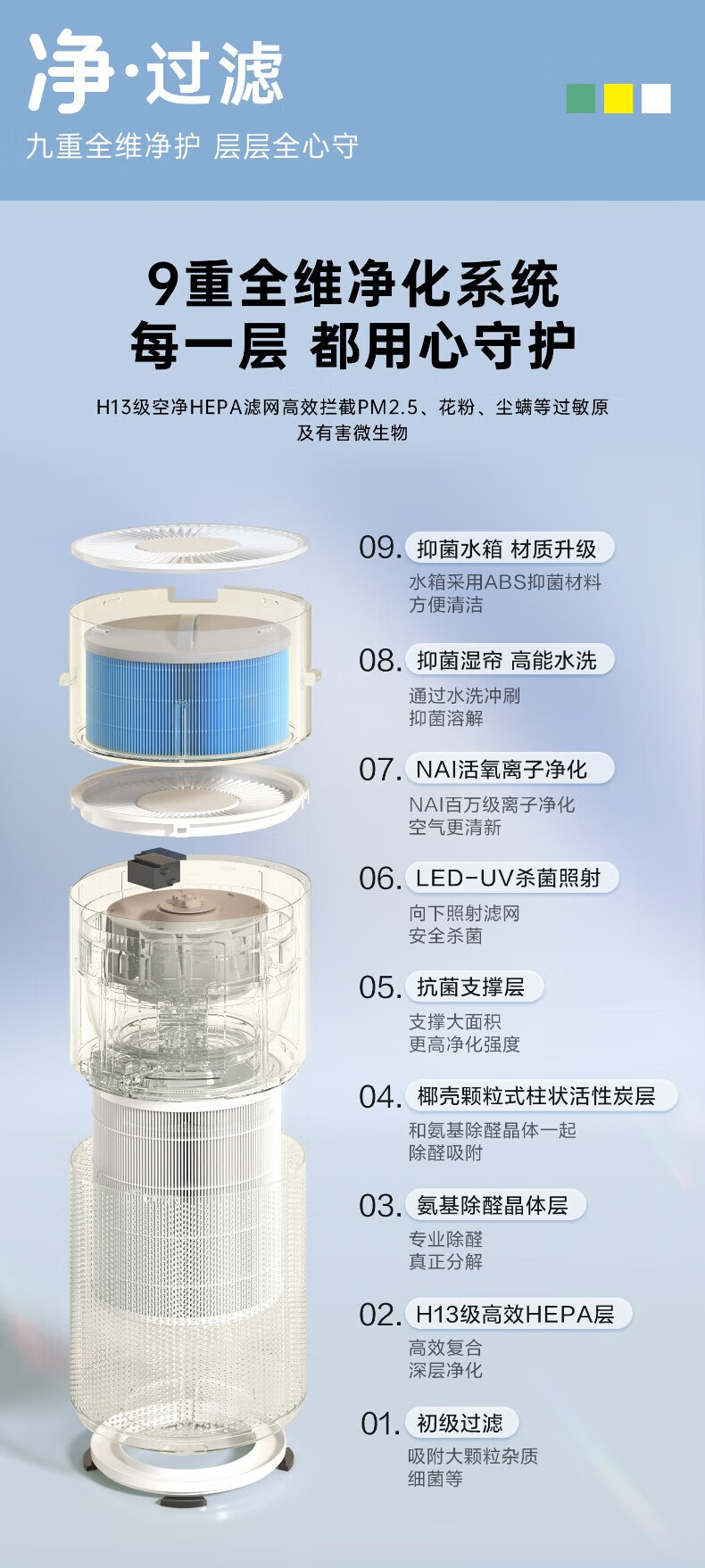 净·过滤
九重全维净护 层层全心守

9重全维净化系统
每一层 都用心守护

H13级空净HEPA滤网高效拦截PM2.5、花粉、尘螨等过敏原及有害微生物

09. 抑菌水箱 材质升级
水箱采用ABS抑菌材料
方便清洁

08. 抑菌湿帘 高能水洗
通过水洗冲刷
抑菌溶解

07. NAI活氧离子净化
NAI百万级离子净化
空气更清新

06. LED-UV杀菌照射
向下照射滤网
安全杀菌

05. 抗菌支撑层
支撑大面积
更高净化强度

04. 椰壳颗粒式柱状活性炭层
和氨基除醛晶体一起
除醛吸附

03. 氨基除醛晶体层
专业除醛
真正分解

02. H13级高效HEPA层
高效复合
深层净化

01. 初级过滤
吸附大颗粒杂质
细菌等