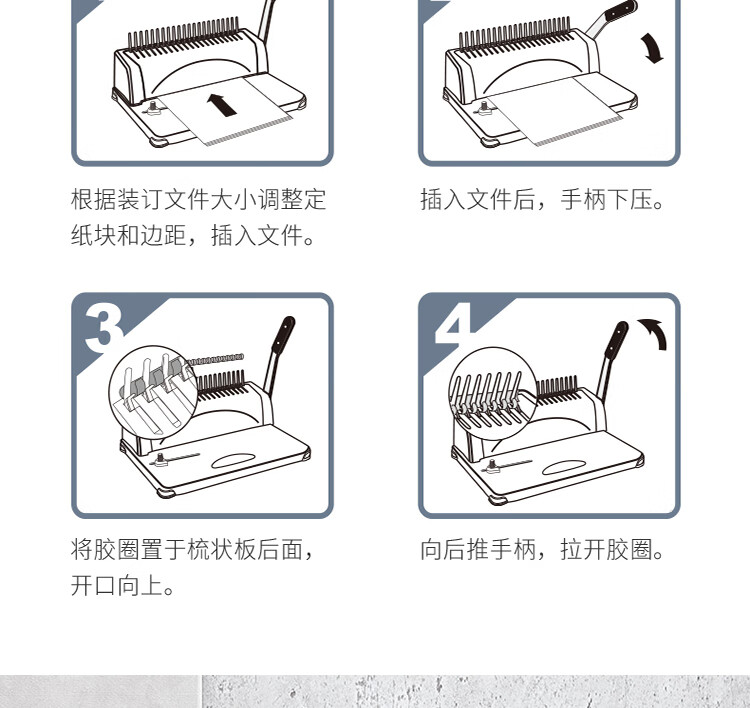 根据装订文件大小调整定纸块和边距，插入文件。

插入文件后，手柄下压。

3

将胶圈置于梳状板后面，开口向上。

4

向后推手柄，拉开胶圈。