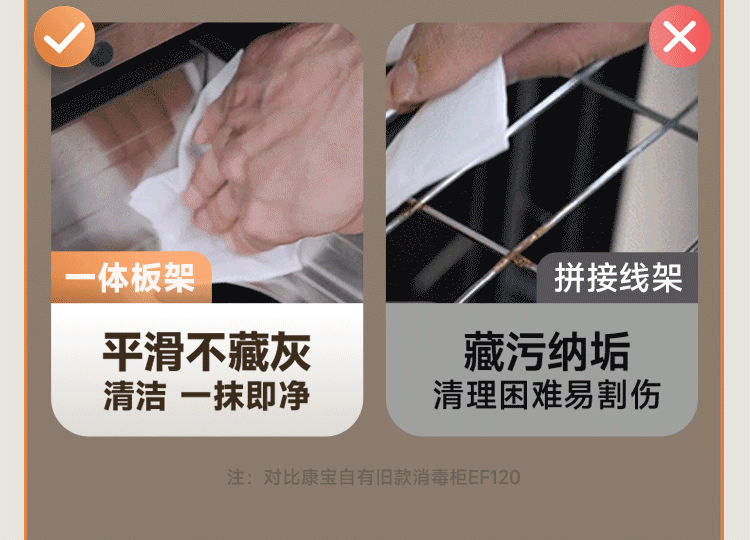 一体板架

平滑不藏灰
清洁 一抹即净

拼接线架

藏污纳垢
清理困难易割伤

注：对比康宝自有旧款消毒柜EF120