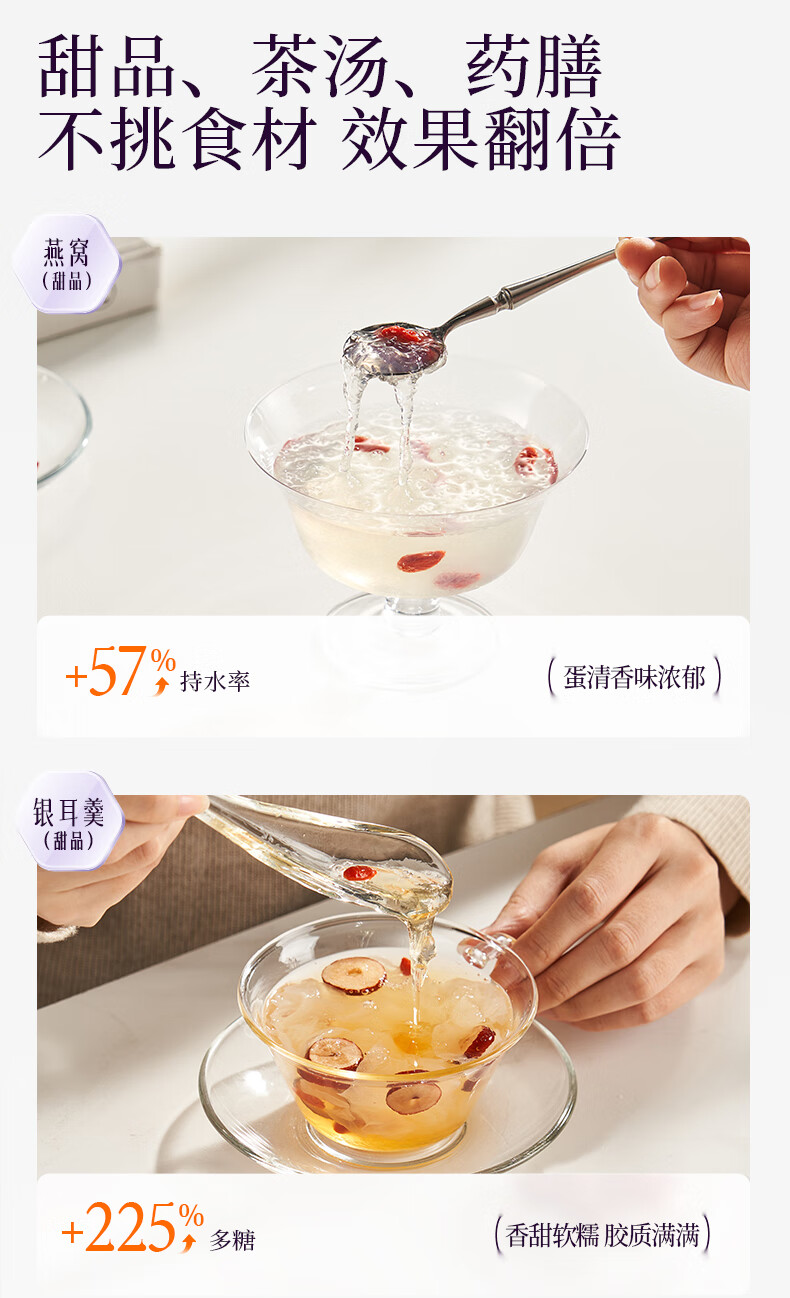 甜品、茶汤、药膳
不挑食材 效果翻倍

燕窝
（甜品）

+57% 持水率

（蛋清香味浓郁）

银耳羹
（甜品）

+225% 多糖

（香甜软糯 胶质满满）