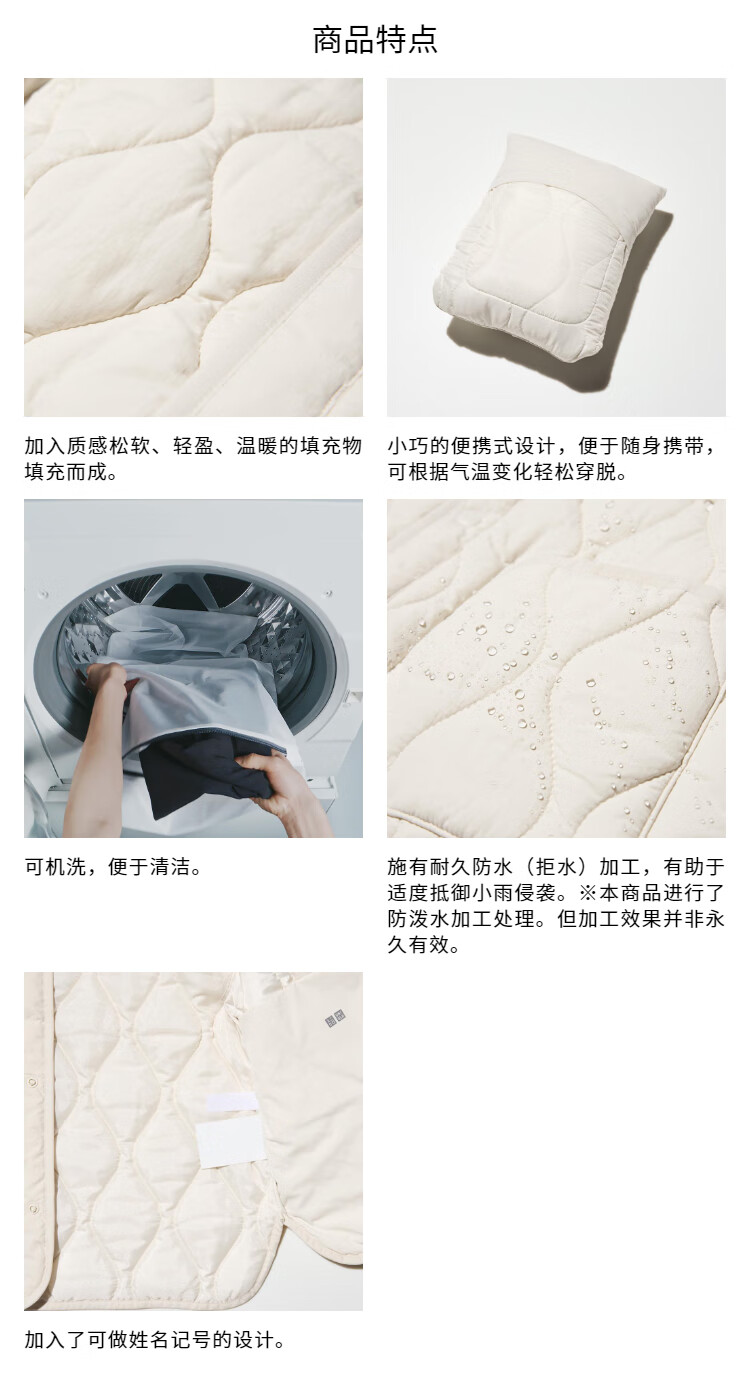 商品特点

加入质感松软、轻盈、温暖的填充物填充而成。

小巧的便携式设计，便于随身携带，可根据气温变化轻松穿脱。

可机洗，便于清洁。

施有耐久防水（拒水）加工，有助于适度抵御小雨侵袭。※本商品进行了防泼水加工处理。但加工效果并非永久有效。

加入了可做姓名记号的设计。