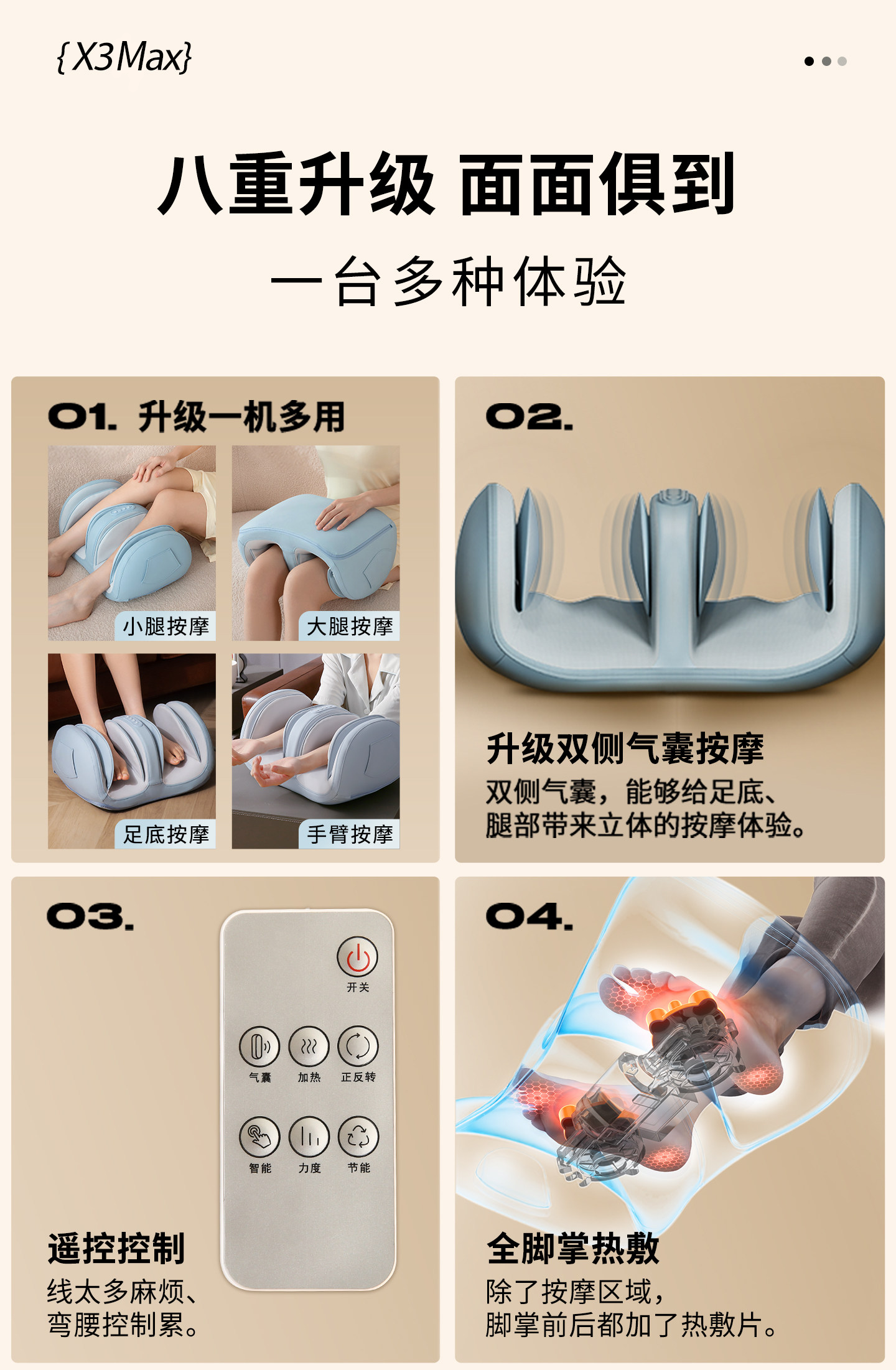 {X3Max}

八重升级 面面俱到

一台多种体验

01. 升级一机多用

小腿按摩

大腿按摩

足底按摩

手臂按摩

02.

升级双侧气囊按摩

双侧气囊，能够给足底、腿部带来立体的按摩体验。

03.

开关

气囊

加热

正反转

智能

力度

节能

遥控控制

线太多麻烦、弯腰控制累。

04.

全脚掌热敷

除了按摩区域，脚掌前后都加了热敷片。