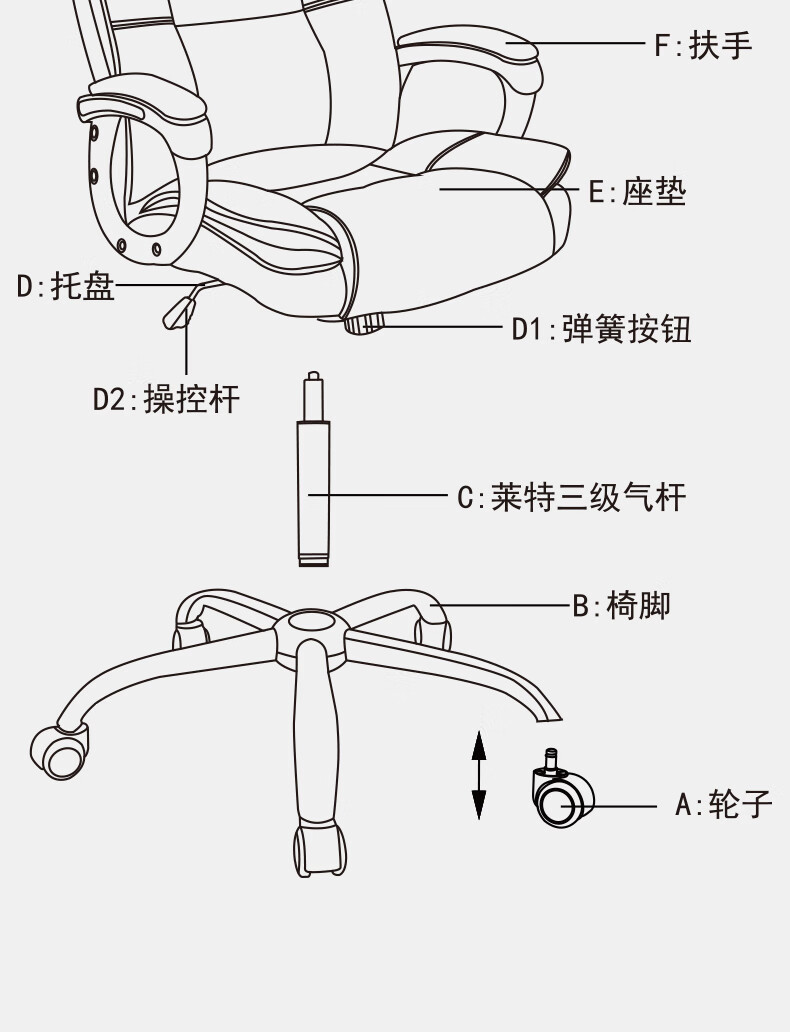 F:扶手

E:座垫

D:托盘

D1:弹簧按钮

D2:操控杆

C:莱特三级气杆

B:椅脚

A:轮子