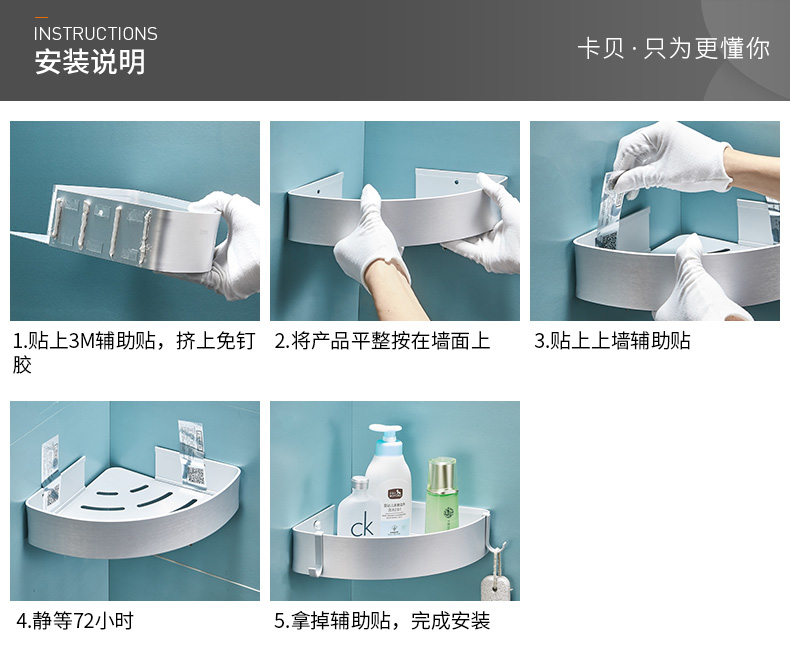 INSTRUCTIONS
安装说明

卡贝 · 只为更懂你

1.贴上3M辅助贴，挤上免钉胶

2.将产品平整按在墙面上

3.贴上上墙辅助贴

4.静等72小时

ck

5.拿掉辅助贴，完成安装