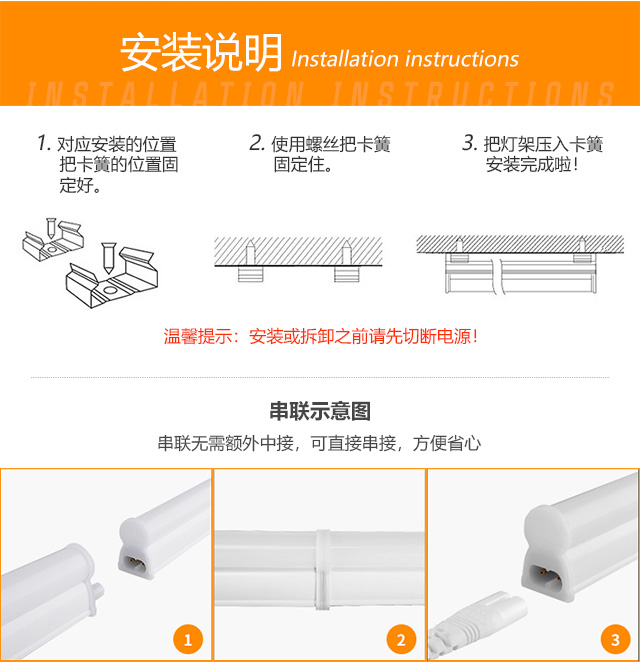 安装说明 Installation instructions

INSTALLATION INSTRUCTIONS

1. 对应安装的位置把卡簧的位置固定好。

2. 使用螺丝把卡簧固定住。

3. 把灯架压入卡簧安装完成啦！

温馨提示：安装或拆卸之前请先切断电源！

串联示意图

串联无需额外中接，可直接串接，方便省心

1

2

3