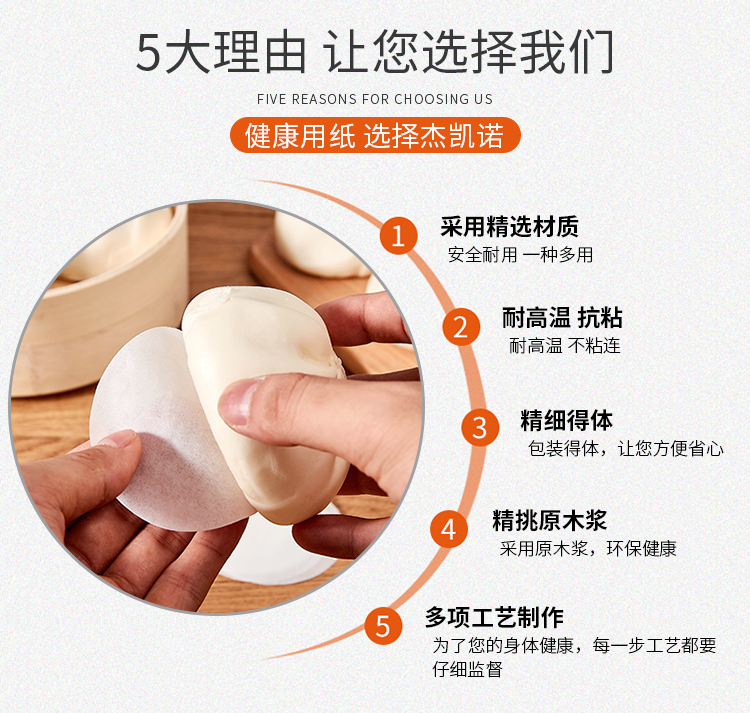 5大理由 让您选择我们

FIVE REASONS FOR CHOOSING US

健康用纸 选择杰凯诺

1
采用精选材质
安全耐用 一种多用

2
耐高温 抗粘
耐高温 不粘连

3
精细得体
包装得体，让您方便省心

4
精挑原木浆
采用原木浆，环保健康

5
多项工艺制作
为了您的身体健康，每一步工艺都要仔细监督