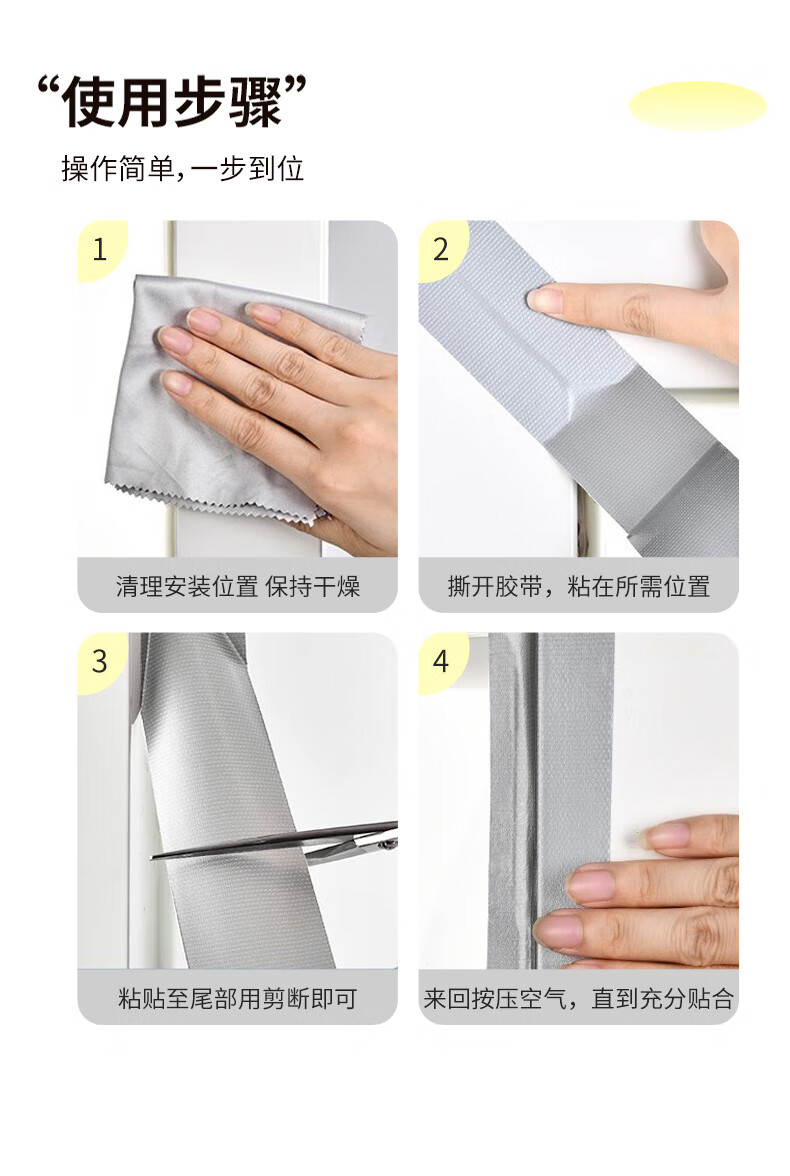 “使用步骤”

操作简单，一步到位

1

清理安装位置 保持干燥

2

撕开胶带，粘在所需位置

3

粘贴至尾部用剪断即可

4

来回按压空气，直到充分贴合